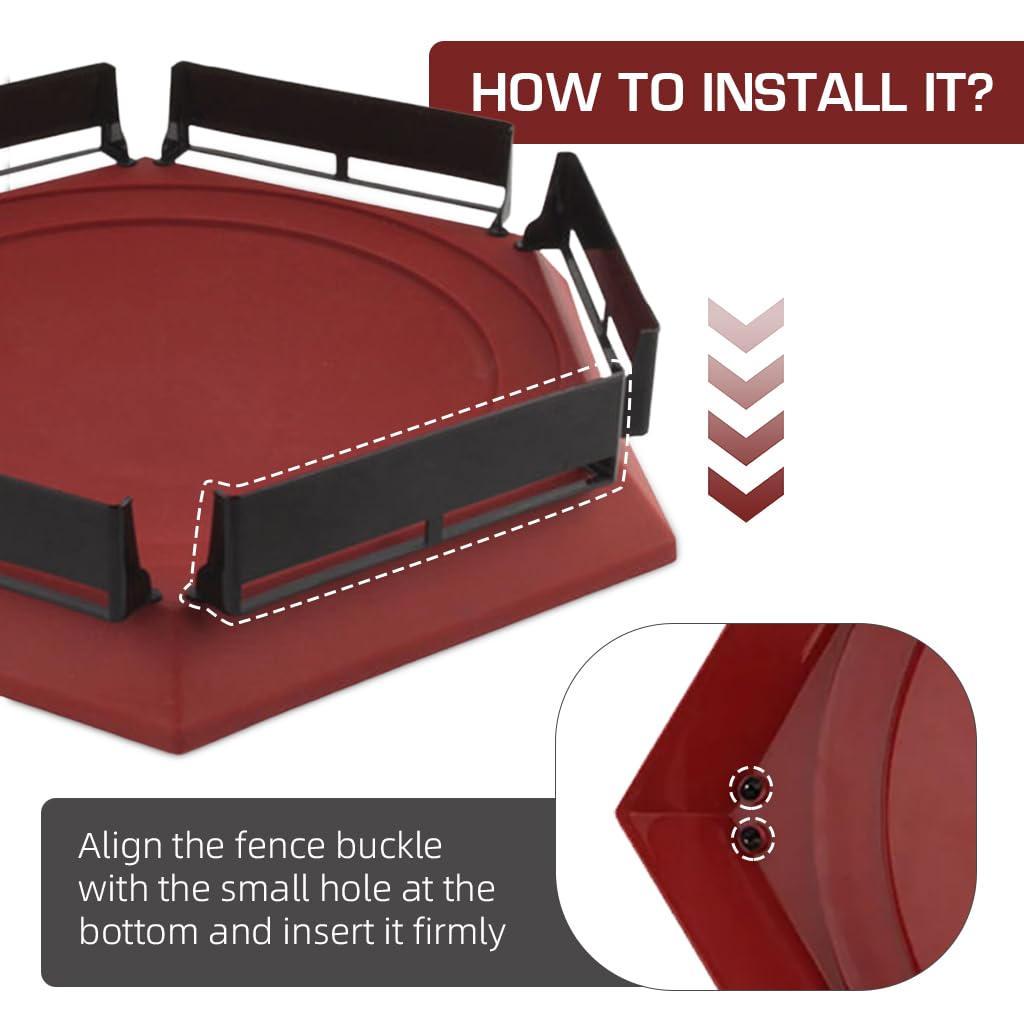 HOW TO INSTALL IT?

Align the fence buckle with the small hole at the bottom and insert it firmly