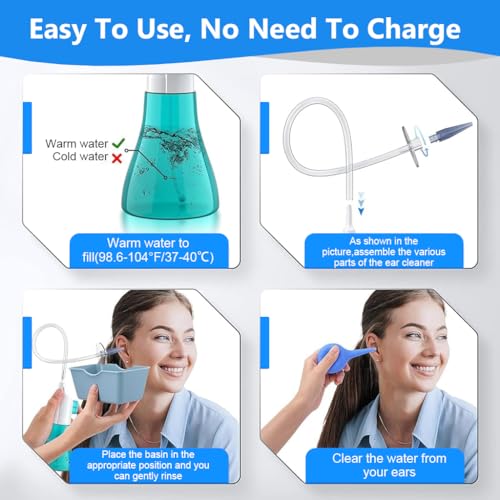 Easy To Use, No Need To Charge

Warm water ✓
Cold water ✗

Warm water to fill(98.6-104°F/37-40℃)

As shown in the picture,assemble the various parts of the ear cleaner

Place the basin in the appropriate position and you can gently rinse

Clear the water from your ears