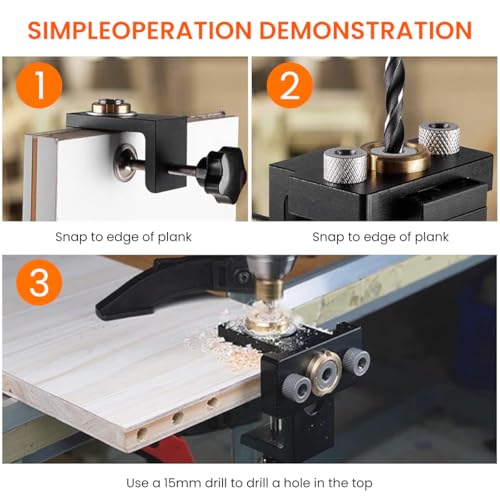 SIMPLEOPERATION DEMONSTRATION

1

2

Snap to edge of plank

Snap to edge of plank

3

Use a 15mm drill to drill a hole in the top