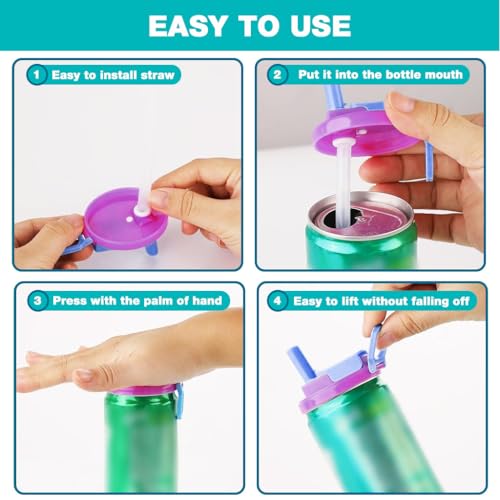 EASY TO USE

1 Easy to install straw

2 Put it into the bottle mouth

3 Press with the palm of hand

4 Easy to lift without falling off