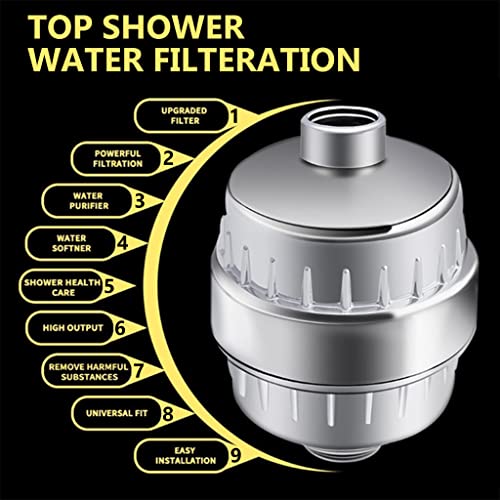 TOP SHOWER
WATER FILTERATION

UPGRADED FILTER 1

POWERFUL FILTRATION 2

WATER PURIFIER 3

WATER SOFTNER 4

SHOWER HEALTH CARE 5

HIGH OUTPUT 6

REMOVE HARMFUL SUBSTANCES 7

UNIVERSAL FIT 8

EASY INSTALLATION 9