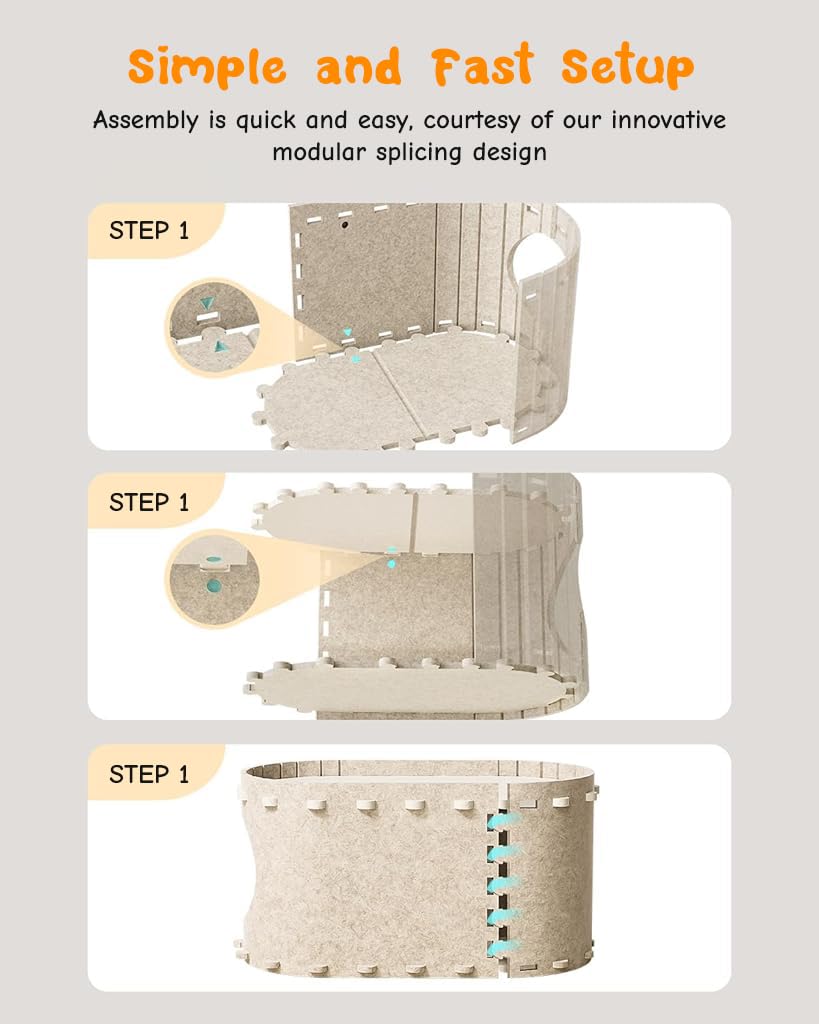 Simple and Fast Setup

Assembly is quick and easy, courtesy of our innovative modular splicing design

STEP 1

STEP 1

STEP 1