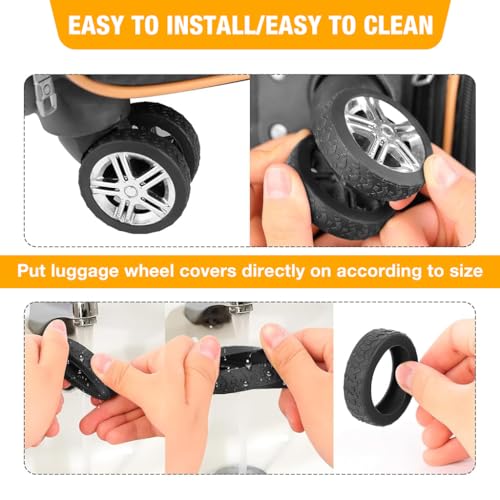 EASY TO INSTALL/EASY TO CLEAN

Put luggage wheel covers directly on according to size