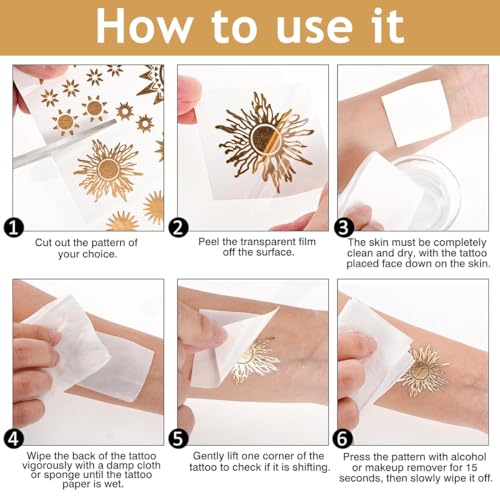 How to use it

1
Cut out the pattern of your choice.

2
Peel the transparent film off the surface.

3
The skin must be completely clean and dry, with the tattoo placed face down on the skin.

4
Wipe the back of the tattoo vigorously with a damp cloth or sponge until the tattoo paper is wet.

5
Gently lift one corner of the tattoo to check if it is shifting.

6
Press the pattern with alcohol or makeup remover for 15 seconds, then slowly wipe it off.