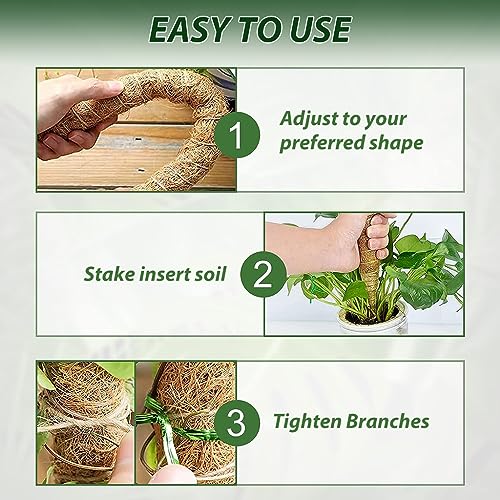 EASY TO USE

1

Adjust to your preferred shape

Stake insert soil

2

3

Tighten Branches