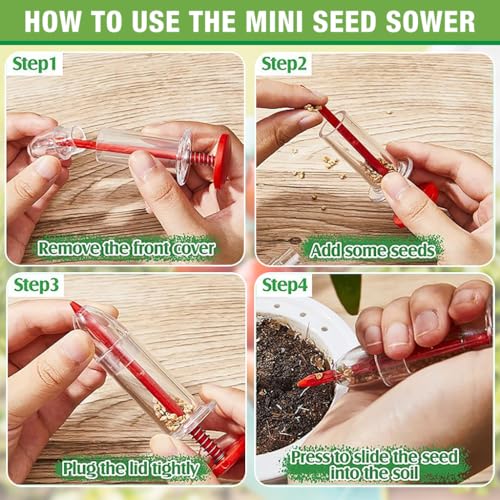 HOW TO USE THE MINI SEED SOWER

Step1

Remove the front cover

Step2

Add some seeds

Step3

Plug the lid tightly

Step4

Press to slide the seed into the soil