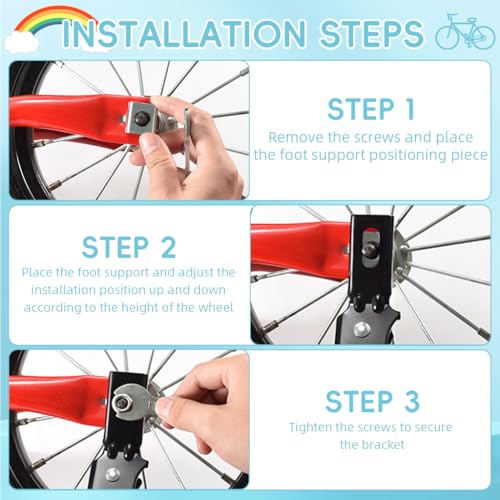 INSTALLATION STEPS

STEP 1
Remove the screws and place the foot support positioning piece

STEP 2
Place the foot support and adjust the installation position up and down according to the height of the wheel

STEP 3
Tighten the screws to secure the bracket