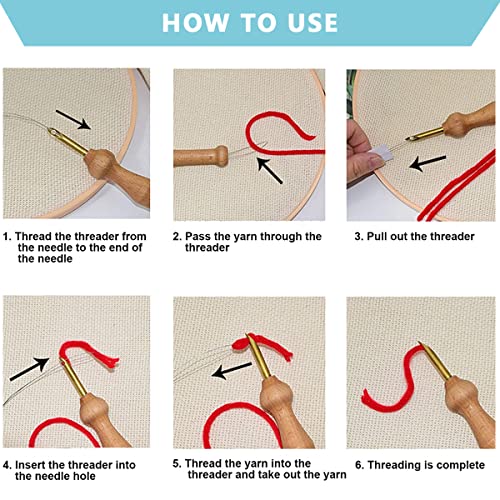 HOW TO USE

1. Thread the threader from the needle to the end of the needle

2. Pass the yarn through the threader

3. Pull out the threader

4. Insert the threader into the needle hole

5. Thread the yarn into the threader and take out the yarn

6. Threading is complete