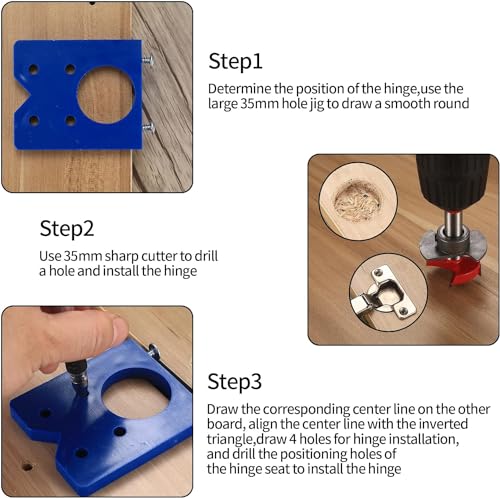 Step1

Determine the position of the hinge,use the large 35mm hole jig to draw a smooth round

Step2

Use 35mm sharp cutter to drill a hole and install the hinge

Step3

Draw the corresponding center line on the other board, align the center line with the inverted triangle,draw 4 holes for hinge installation, and drill the positioning holes of the hinge seat to install the hinge