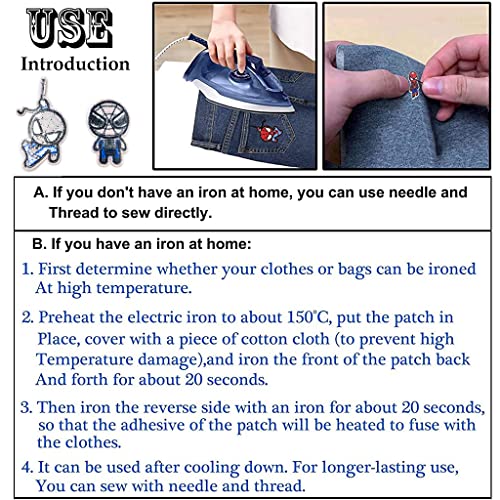 USE
Introduction

A. If you don't have an iron at home, you can use needle and Thread to sew directly.

B. If you have an iron at home:

1. First determine whether your clothes or bags can be ironed At high temperature.

2. Preheat the electric iron to about 150°C, put the patch in Place, cover with a piece of cotton cloth (to prevent high Temperature damage),and iron the front of the patch back And forth for about 20 seconds.

3. Then iron the reverse side with an iron for about 20 seconds, so that the adhesive of the patch will be heated to fuse with the clothes.

4. It can be used after cooling down. For longer-lasting use, You can sew with needle and thread.