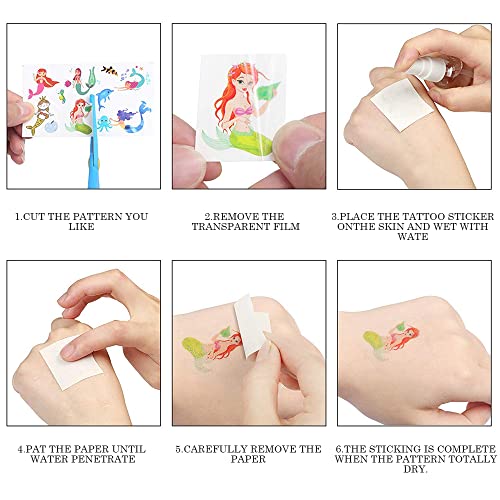 1.CUT THE PATTERN YOU LIKE

2.REMOVE THE TRANSPARENT FILM

3.PLACE THE TATTOO STICKER ONTHE SKIN AND WET WITH WATE

4.PAT THE PAPER UNTIL WATER PENETRATE

5.CAREFULLY REMOVE THE PAPER

6.THE STICKING IS COMPLETE WHEN THE PATTERN TOTALLY DRY.