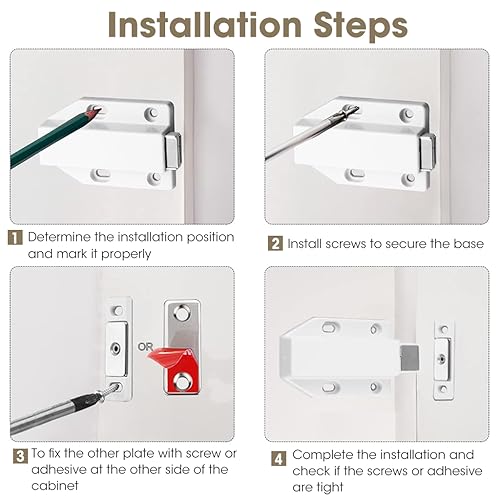 Installation Steps

1 Determine the installation position and mark it properly

2 Install screws to secure the base

OR

3 To fix the other plate with screw or adhesive at the other side of the cabinet

4 Complete the installation and check if the screws or adhesive are tight