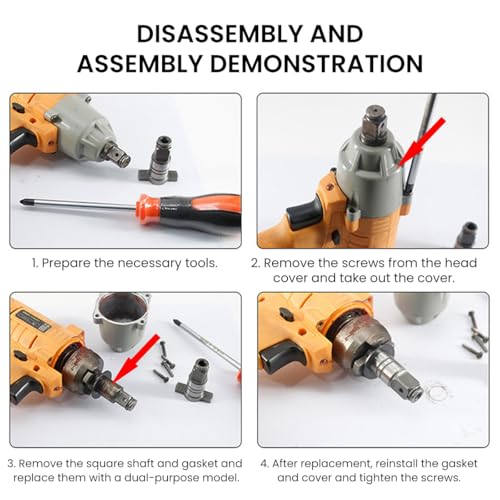 DISASSEMBLY AND ASSEMBLY DEMONSTRATION

1. Prepare the necessary tools.

2. Remove the screws from the head cover and take out the cover.

3. Remove the square shaft and gasket and replace them with a dual-purpose model.

4. After replacement, reinstall the gasket and cover and tighten the screws.