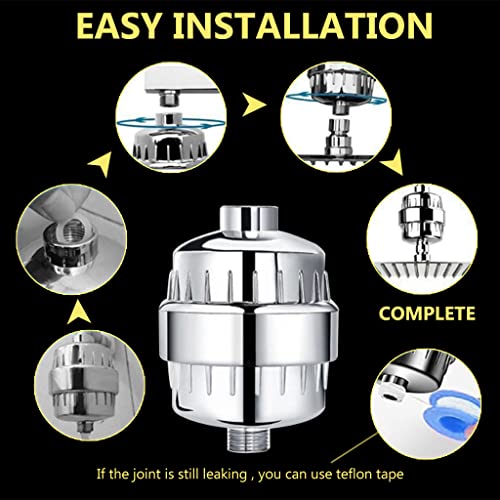 EASY INSTALLATION

COMPLETE

If the joint is still leaking , you can use teflon tape