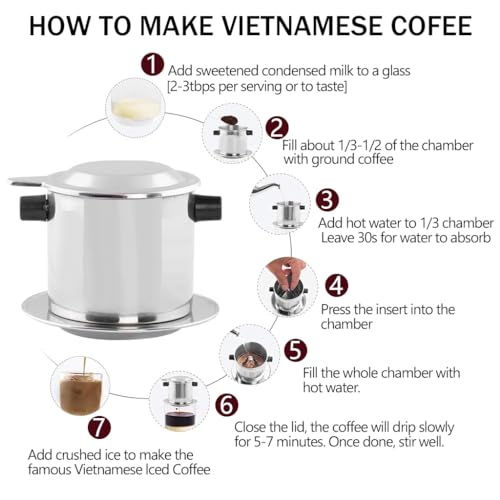 HOW TO MAKE VIETNAMESE COFEE

1 Add sweetened condensed milk to a glass [2-3tbps per serving or to taste]

2 Fill about 1/3-1/2 of the chamber with ground coffee

3 Add hot water to 1/3 chamber Leave 30s for water to absorb

4 Press the insert into the chamber

5 Fill the whole chamber with hot water.

6 Close the lid, the coffee will drip slowly for 5-7 minutes. Once done, stir well.

7 Add crushed ice to make the famous Vietnamese Iced Coffee