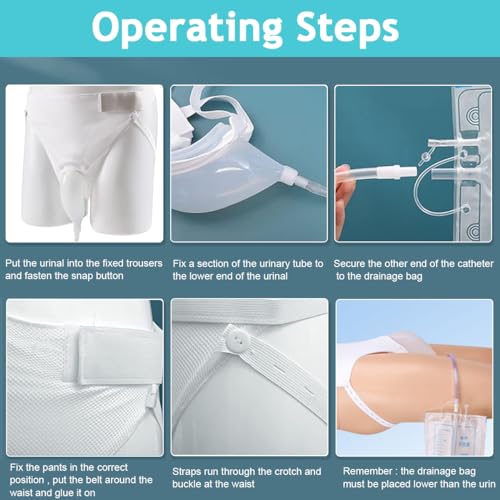 Operating Steps

Put the urinal into the fixed trousers and fasten the snap button

Fix a section of the urinary tube to the lower end of the urinal

Secure the other end of the catheter to the drainage bag

Fix the pants in the correct position , put the belt around the waist and glue it on

Straps run through the crotch and buckle at the waist

Remember : the drainage bag must be placed lower than the urin