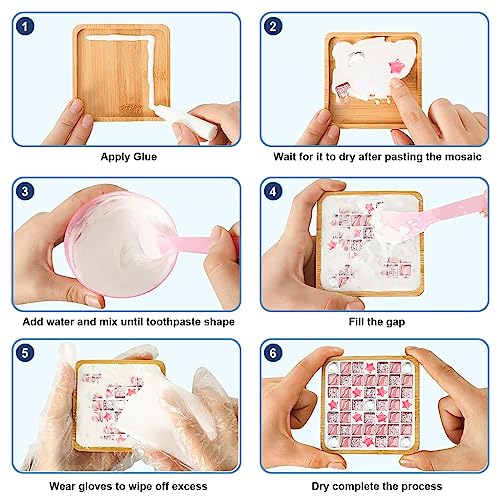 1

Apply Glue

2

Wait for it to dry after pasting the mosaic

3

Add water and mix until toothpaste shape

4

Fill the gap

5

Wear gloves to wipe off excess

6

Dry complete the process