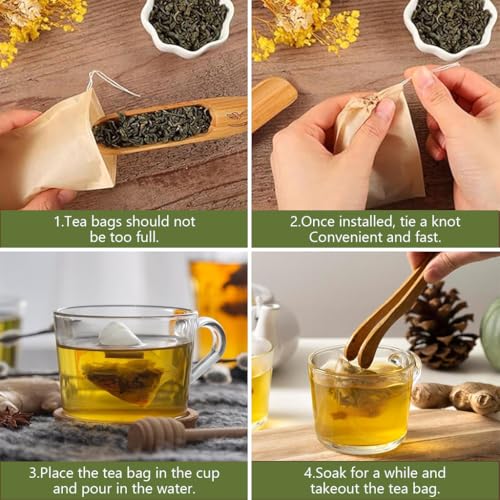 1.Tea bags should not be too full.

2.Once installed, tie a knot Convenient and fast.

3.Place the tea bag in the cup and pour in the water.

4.Soak for a while and takeout the tea bag.