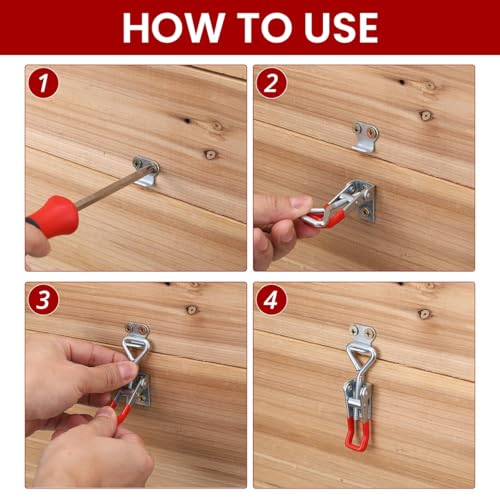 HOW TO USE

1

2

3

4