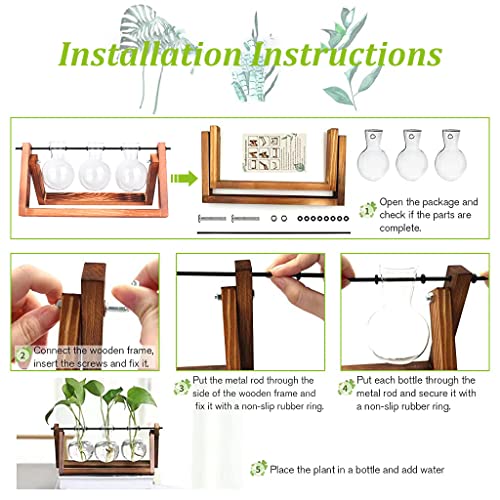 Installation Instructions

1 Open the package and check if the parts are complete.

2 Connect the wooden frame, insert the screws and fix it.

3 Put the metal rod through the side of the wooden frame and fix it with a non-slip rubber ring.

4 Put each bottle through the metal rod and secure it with a non-slip rubber ring.

5 Place the plant in a bottle and add water