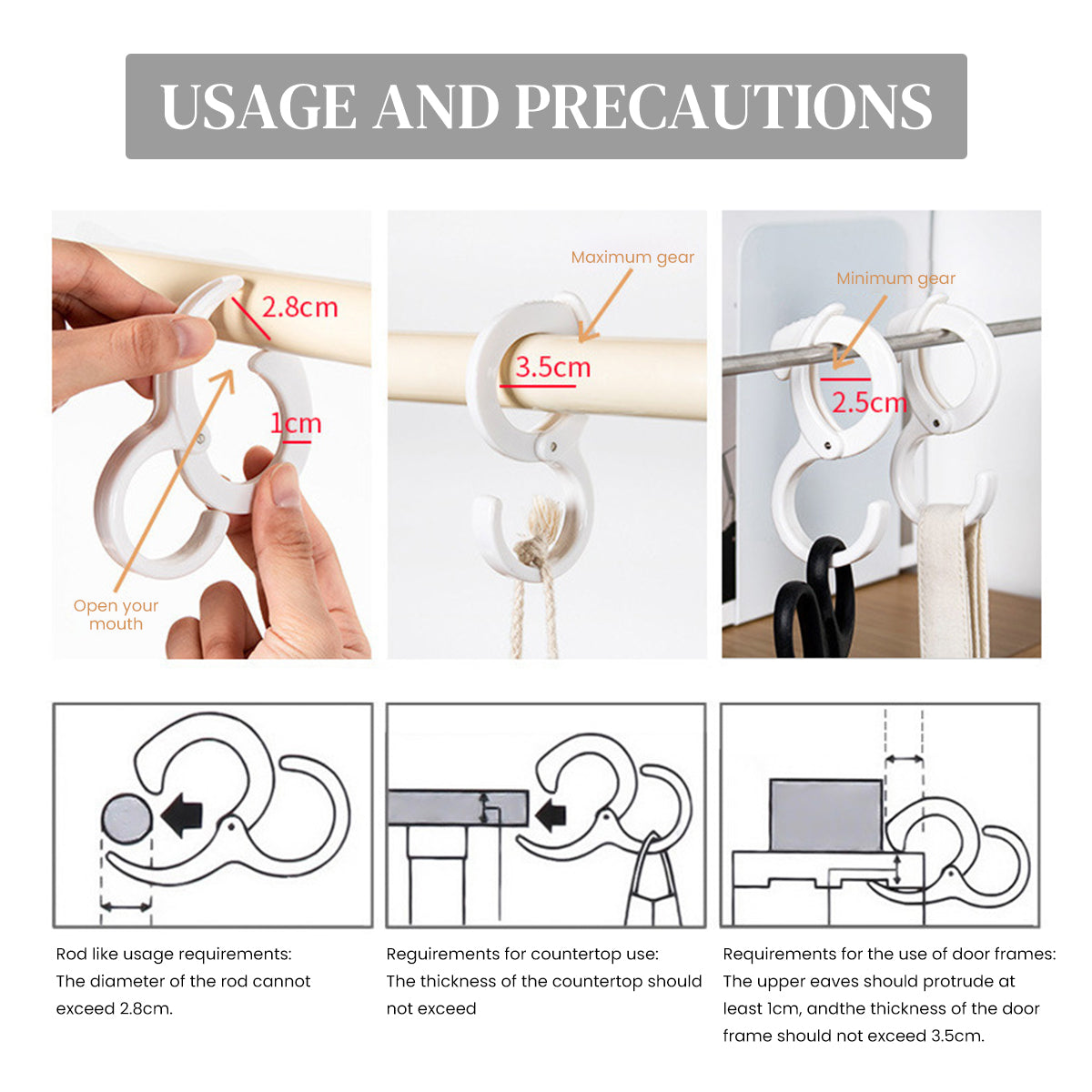 USAGE AND PRECAUTIONS

2.8cm

1cm

Open your mouth

Maximum gear

3.5cm

Minimum gear

2.5cm

Rod like usage requirements: The diameter of the rod cannot exceed 2.8cm.

Reguirements for countertop use: The thickness of the countertop should not exceed

Requirements for the use of door frames: The upper eaves should protrude at least 1cm, andthe thickness of the door frame should not exceed 3.5cm.