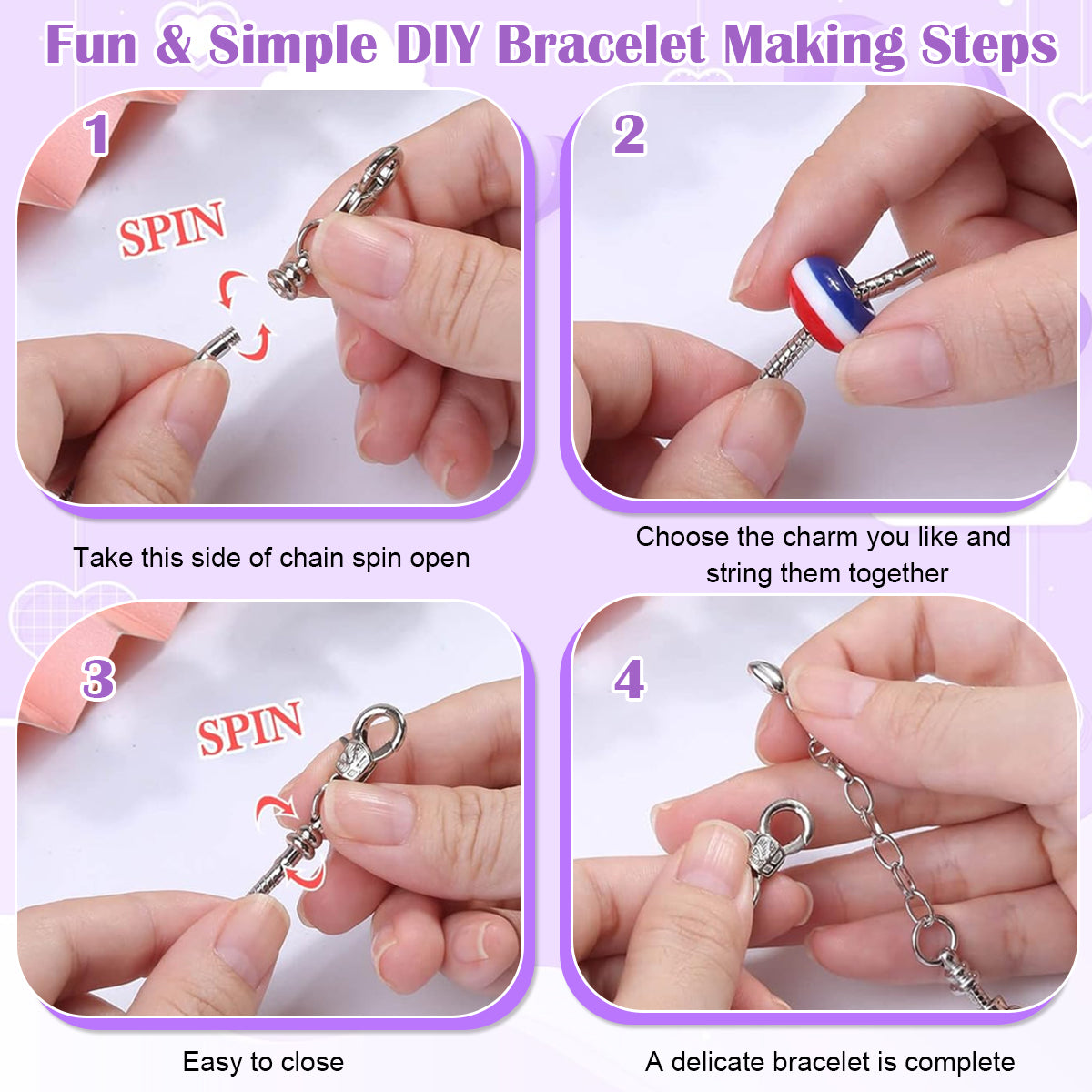 Fun & Simple DIY Bracelet Making Steps

1

SPIN

Take this side of chain spin open

2

Choose the charm you like and string them together

3

SPIN

Easy to close

4

A delicate bracelet is complete