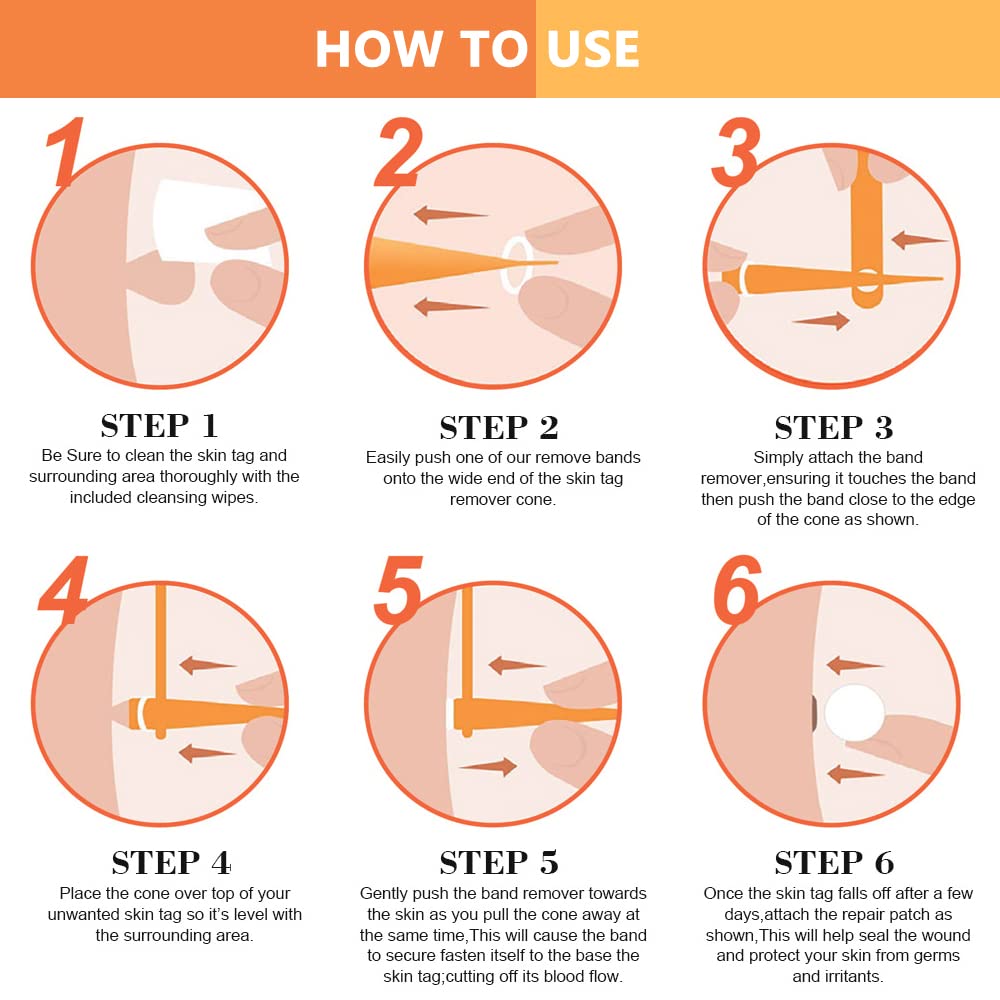 HOW TO USE

1

STEP 1

Be Sure to clean the skin tag and surrounding area thoroughly with the included cleansing wipes.

2

STEP 2

Easily push one of our remove bands onto the wide end of the skin tag remover cone.

3

STEP 3

Simply attach the band remover,ensuring it touches the band then push the band close to the edge of the cone as shown.

4

STEP 4

Place the cone over top of your unwanted skin tag so it's level with the surrounding area.

5

STEP 5

Gently push the band remover towards the skin as you pull the cone away at the same time,This will cause the band to secure fasten itself to the base the skin tag;cutting off its blood flow.

6

STEP 6

Once the skin tag falls off after a few days,attach the repair patch as shown,This will help seal the wound and protect your skin from germs and irritants.