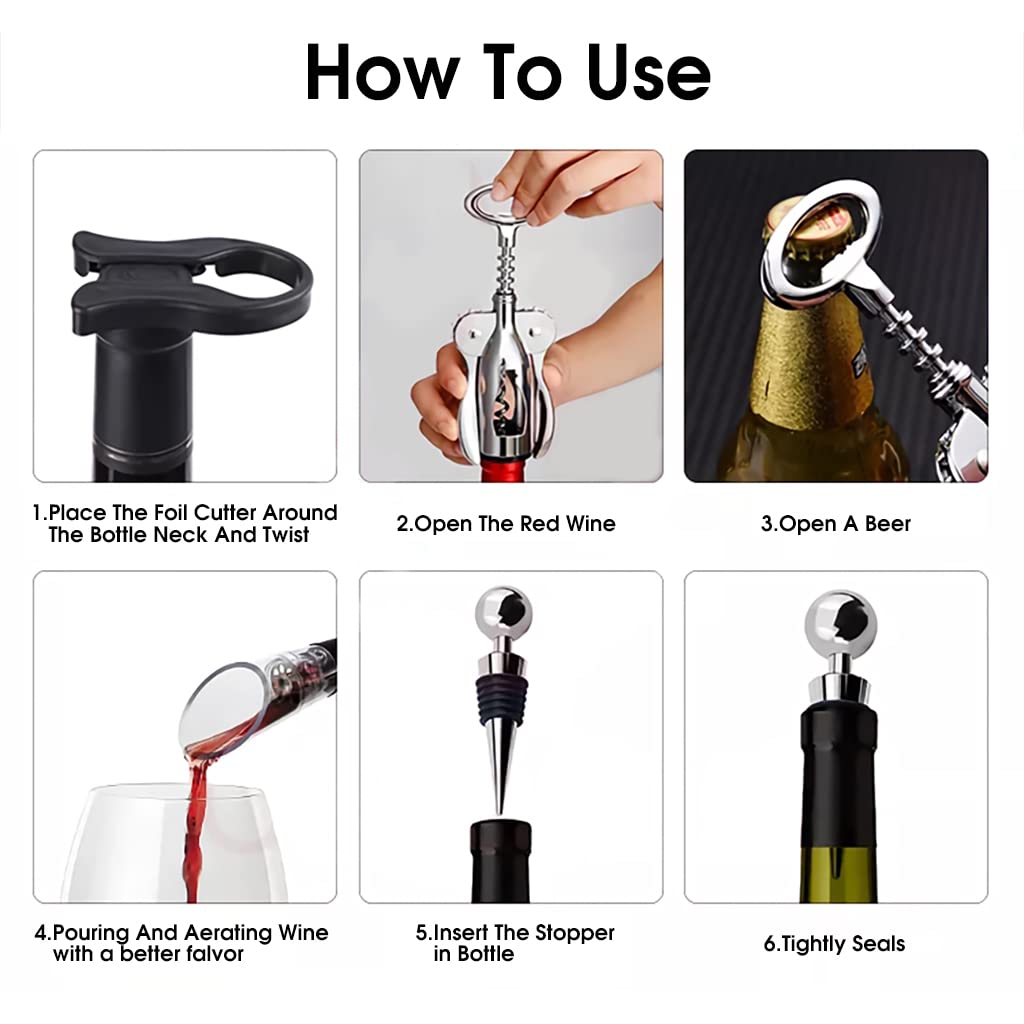 How To Use

1.Place The Foil Cutter Around The Bottle Neck And Twist

2.Open The Red Wine

3.Open A Beer

4.Pouring And Aerating Wine with a better falvor

5.Insert The Stopper in Bottle

6.Tightly Seals