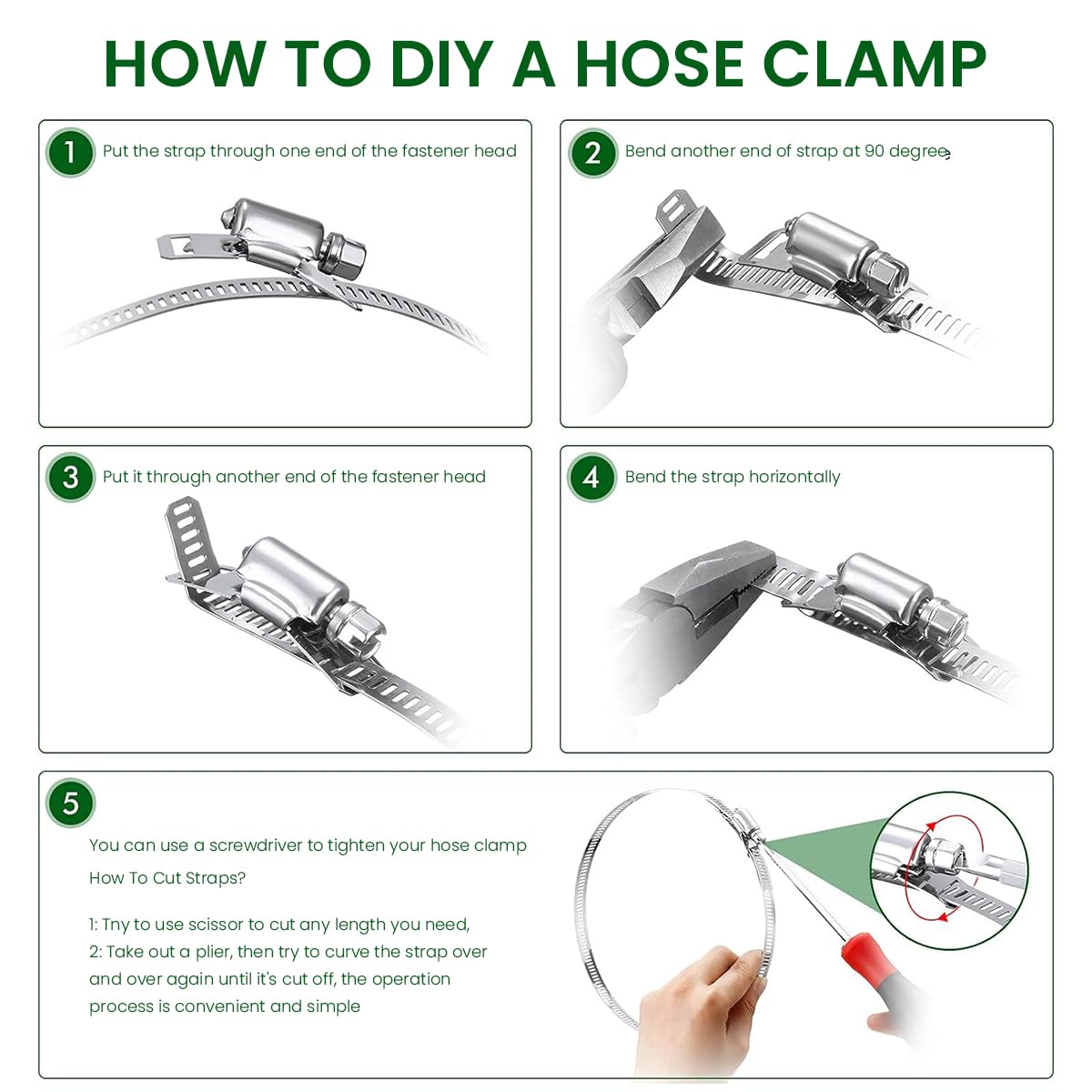 HOW TO DIY A HOSE CLAMP

1 Put the strap through one end of the fastener head

2 Bend another end of strap at 90 degree

3 Put it through another end of the fastener head

4 Bend the strap horizontally

5

You can use a screwdriver to tighten your hose clamp

How To Cut Straps?

1: Tny to use scissor to cut any length you need,
2: Take out a plier, then try to curve the strap over and over again until it's cut off, the operation process is convenient and simple