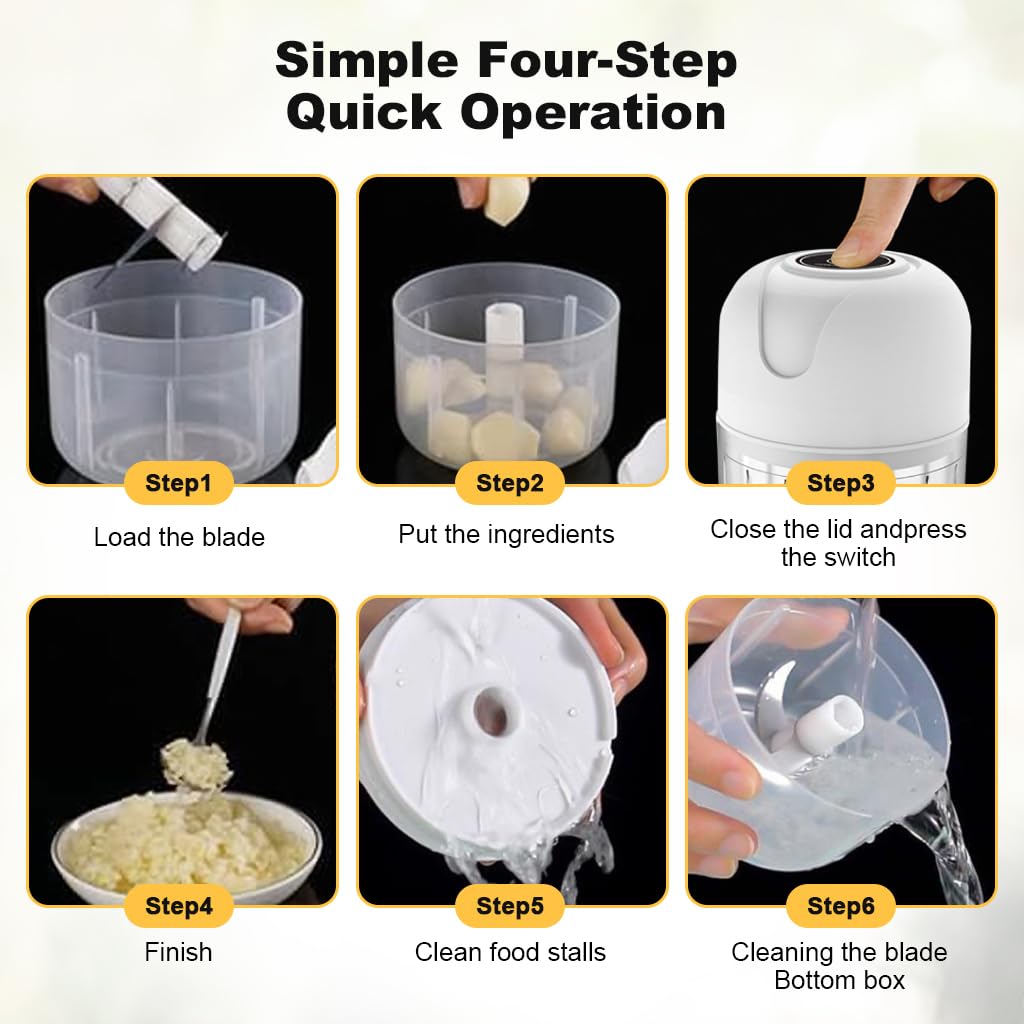 Simple Four-Step Quick Operation

Step1
Load the blade

Step2
Put the ingredients

Step3
Close the lid andpress the switch

Step4
Finish

Step5
Clean food stalls

Step6
Cleaning the blade Bottom box