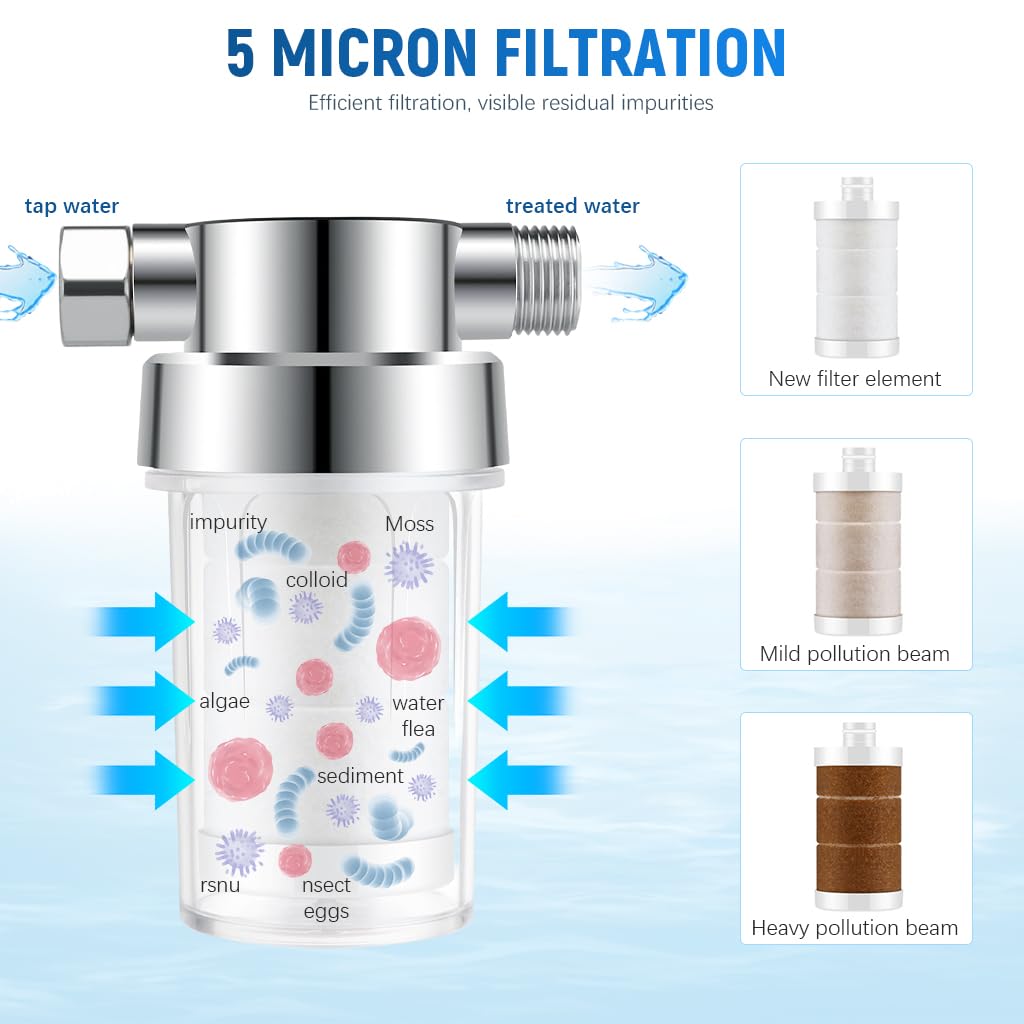 5 MICRON FILTRATION

Efficient filtration, visible residual impurities

tap water

treated water

impurity

Moss

colloid

algae

water flea

sediment

rsnu

nsect eggs

New filter element

Mild pollution beam

Heavy pollution beam