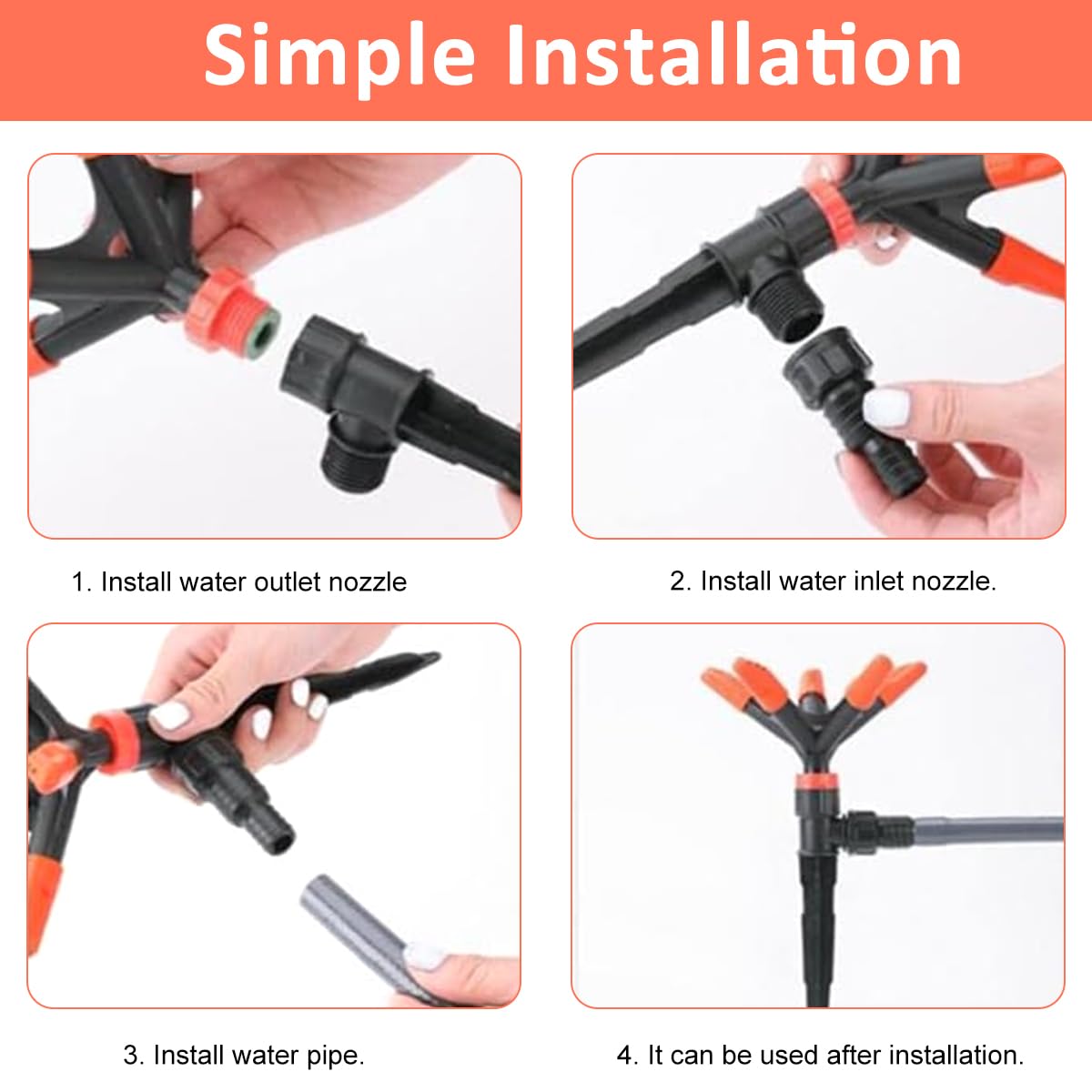 Simple Installation

1. Install water outlet nozzle

2. Install water inlet nozzle.

3. Install water pipe.

4. It can be used after installation.