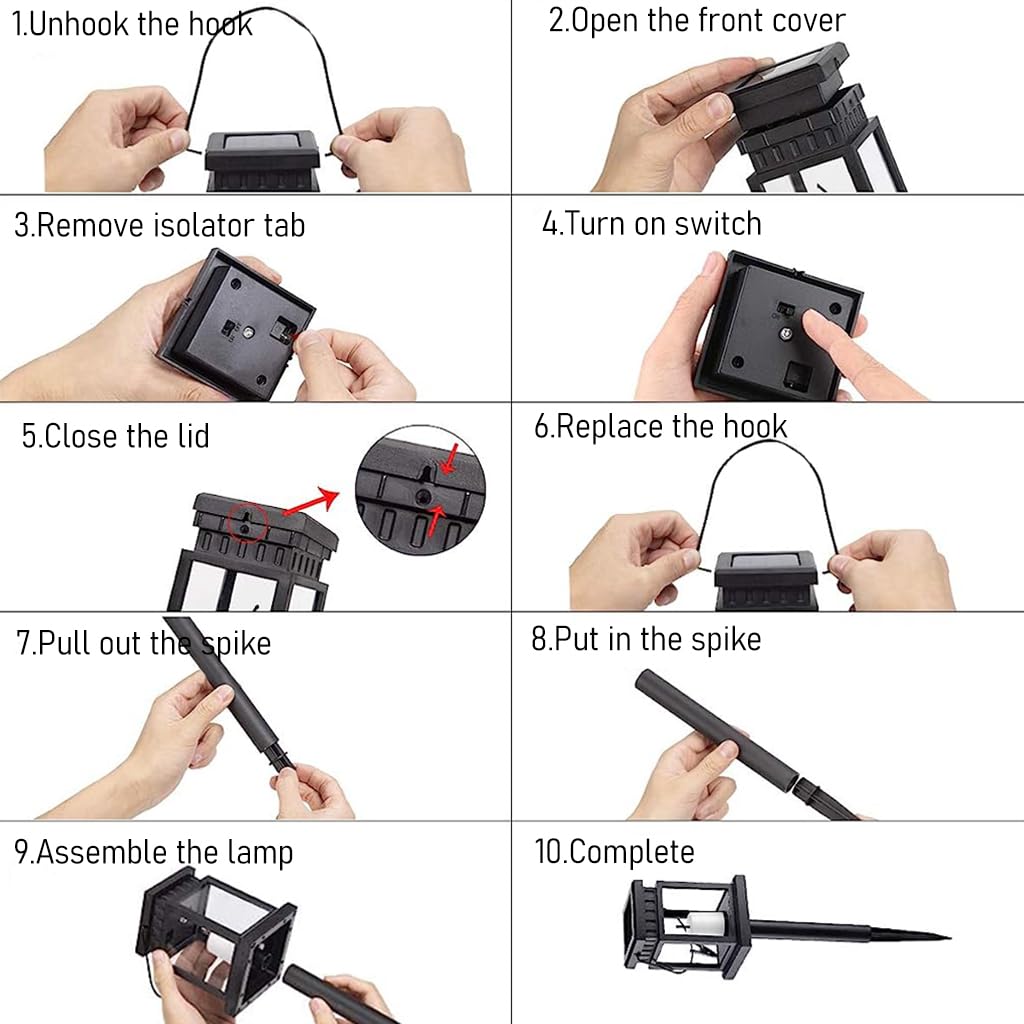 1.Unhook the hook

2.Open the front cover

3.Remove isolator tab

4.Turn on switch

5.Close the lid

6.Replace the hook

7.Pull out the spike

8.Put in the spike

9.Assemble the lamp

10.Complete