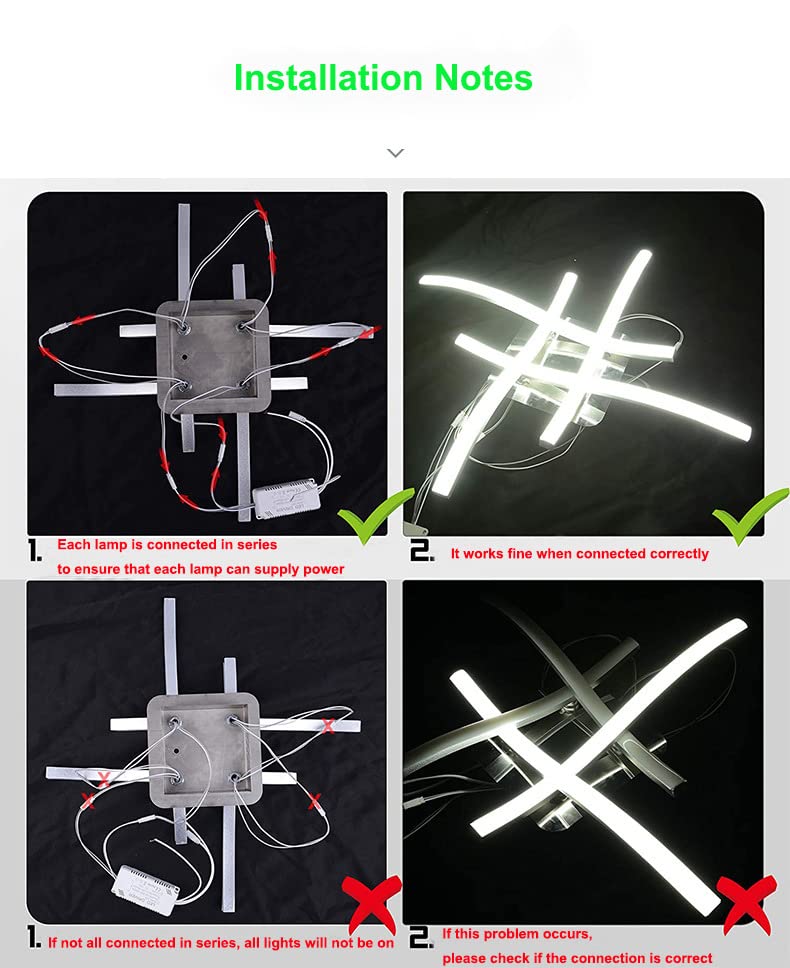 Installation Notes

1. Each lamp is connected in series to ensure that each lamp can supply power

2. It works fine when connected correctly

1. If not all connected in series, all lights will not be on

2. If this problem occurs, please check if the connection is correct