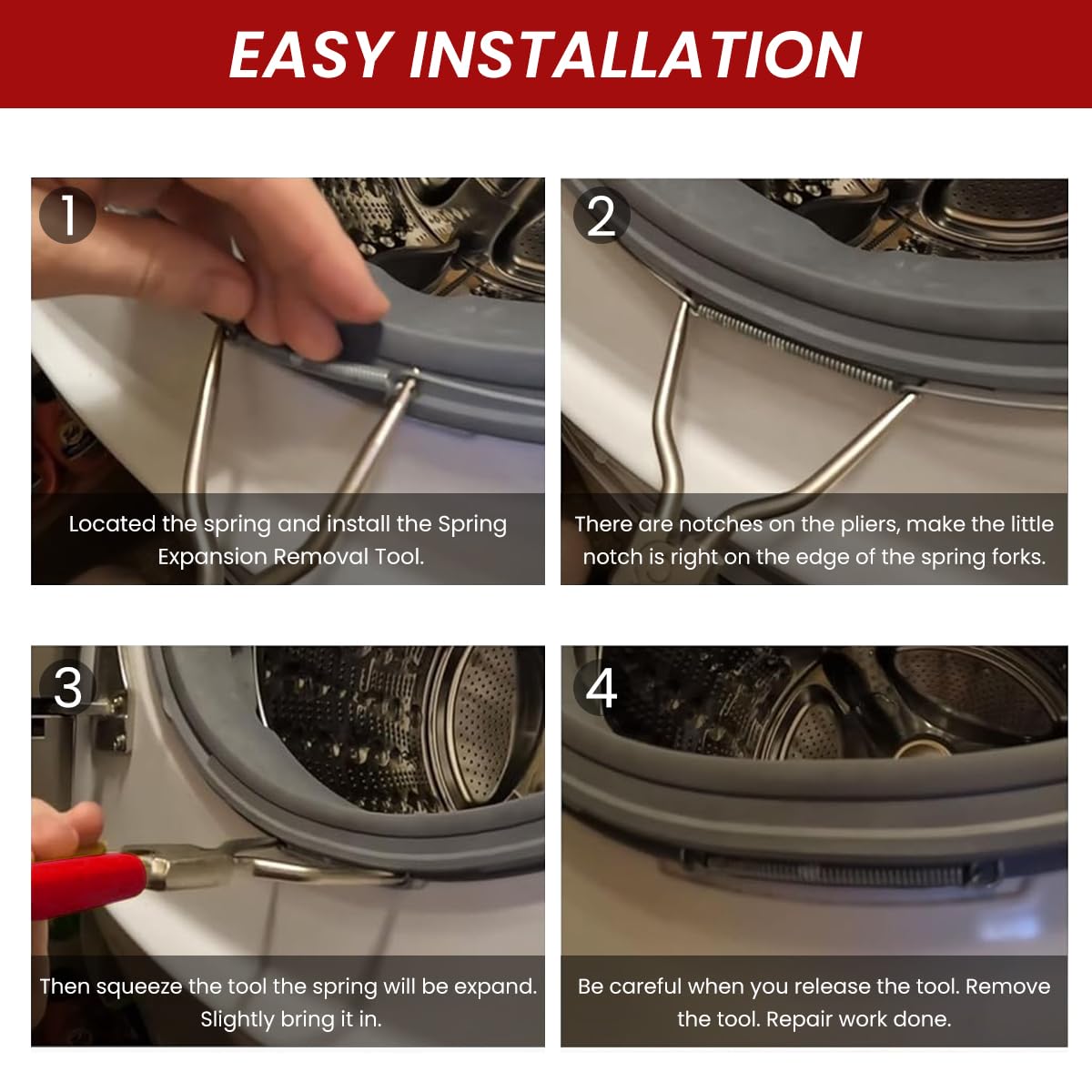 EASY INSTALLATION

1

Located the spring and install the Spring Expansion Removal Tool.

2

There are notches on the pliers, make the little notch is right on the edge of the spring forks.

3

Then squeeze the tool the spring will be expand. Slightly bring it in.

4

Be careful when you release the tool. Remove the tool. Repair work done.