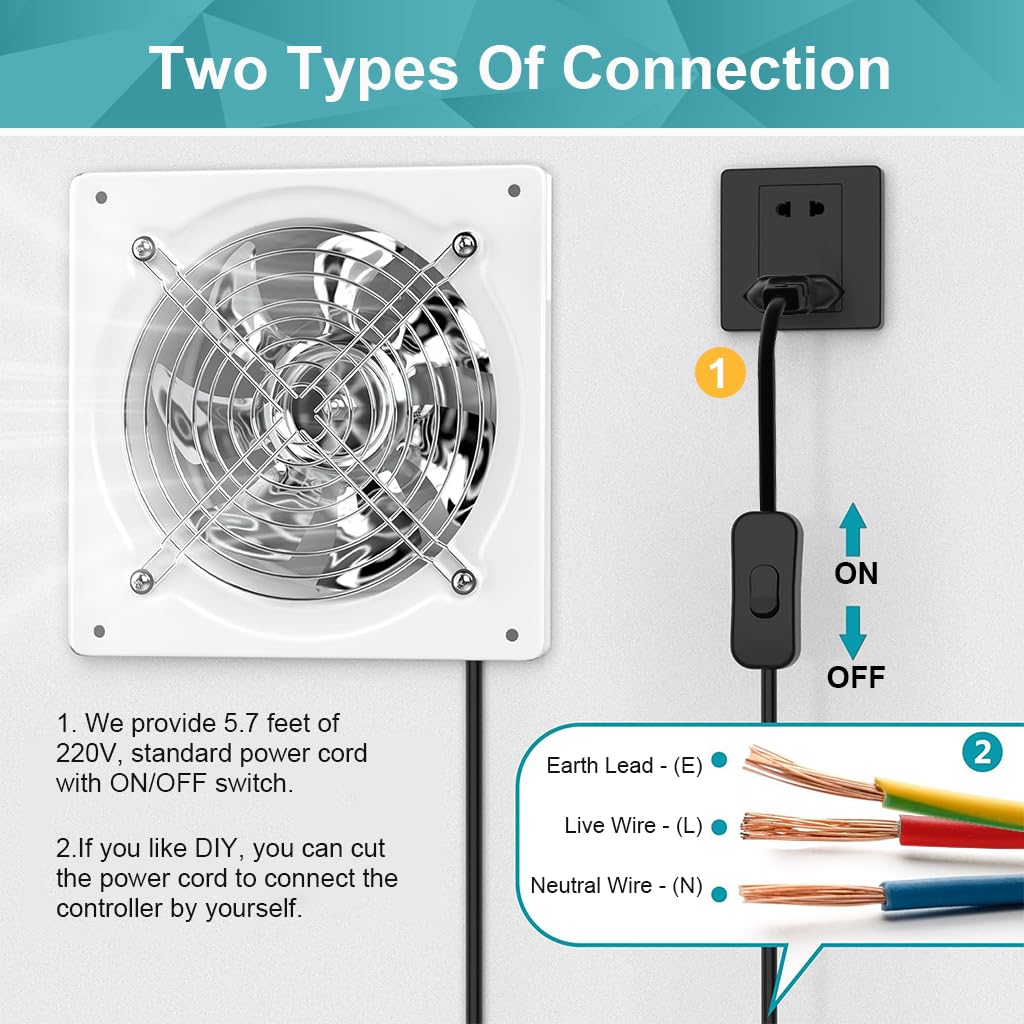 Two Types Of Connection

1

ON

OFF

1. We provide 5.7 feet of 220V, standard power cord with ON/OFF switch.

2.If you like DIY, you can cut the power cord to connect the controller by yourself.

2

Earth Lead - (E)

Live Wire - (L)

Neutral Wire - (N)