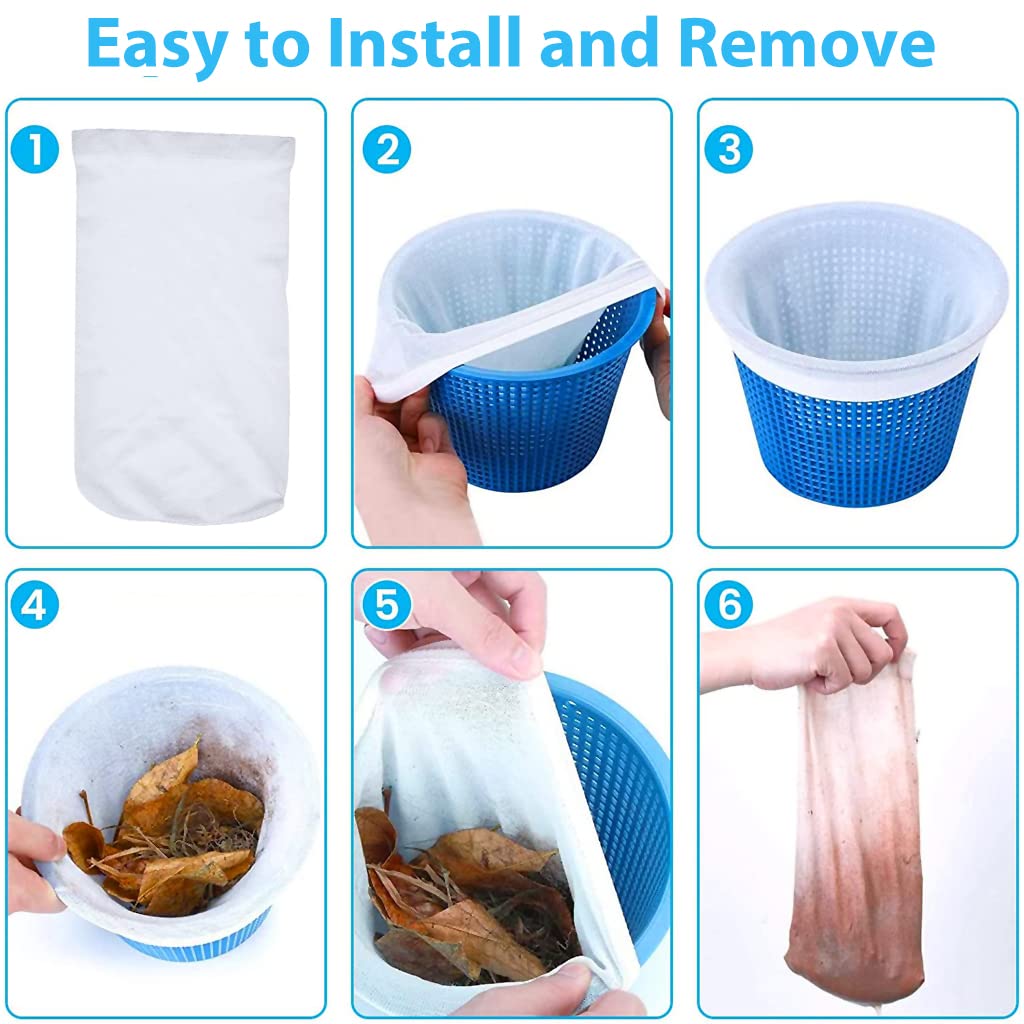 Easy to Install and Remove

1

2

3

4

5

6