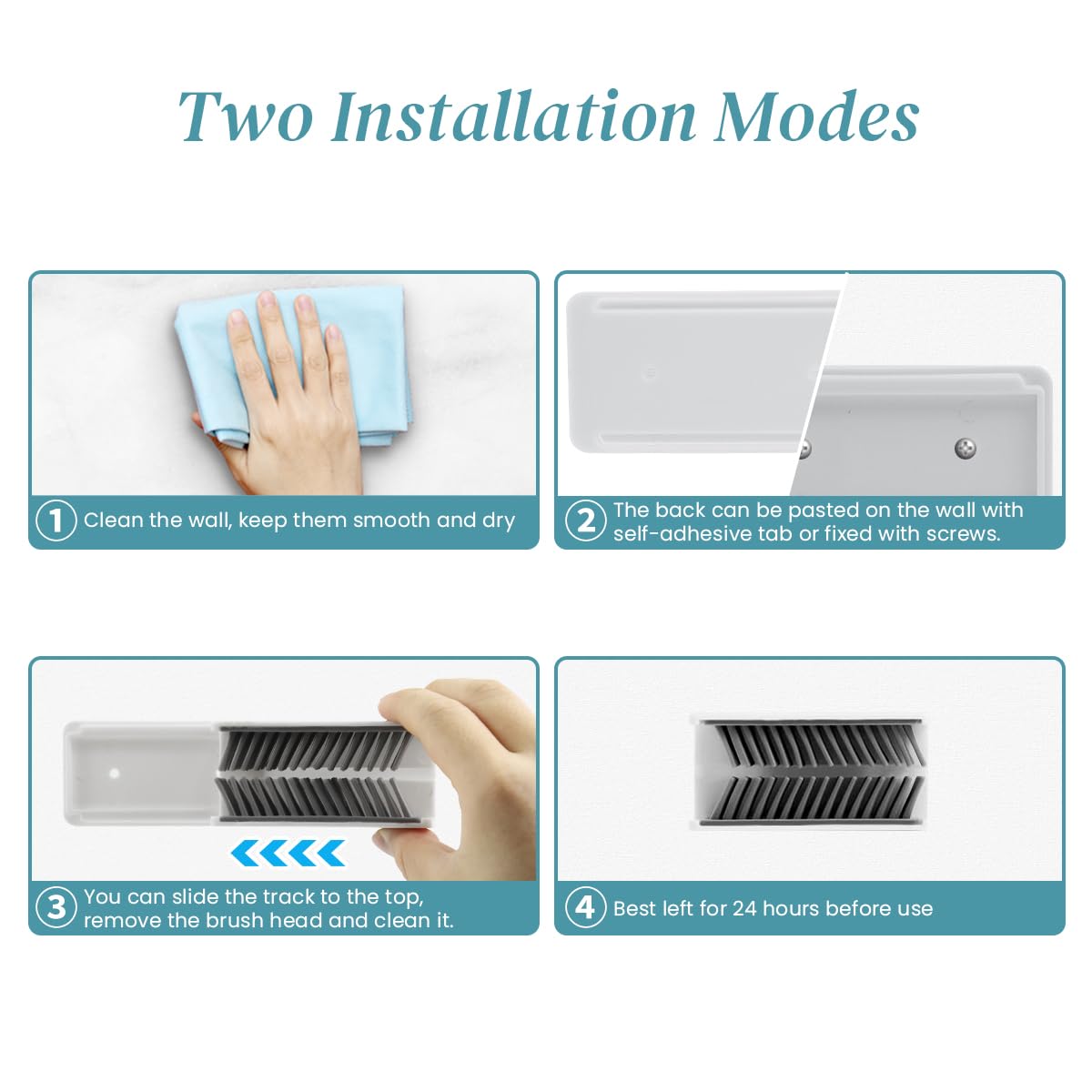 Two Installation Modes

1 Clean the wall, keep them smooth and dry

2 The back can be pasted on the wall with self-adhesive tab or fixed with screws.

3 You can slide the track to the top, remove the brush head and clean it.

4 Best left for 24 hours before use