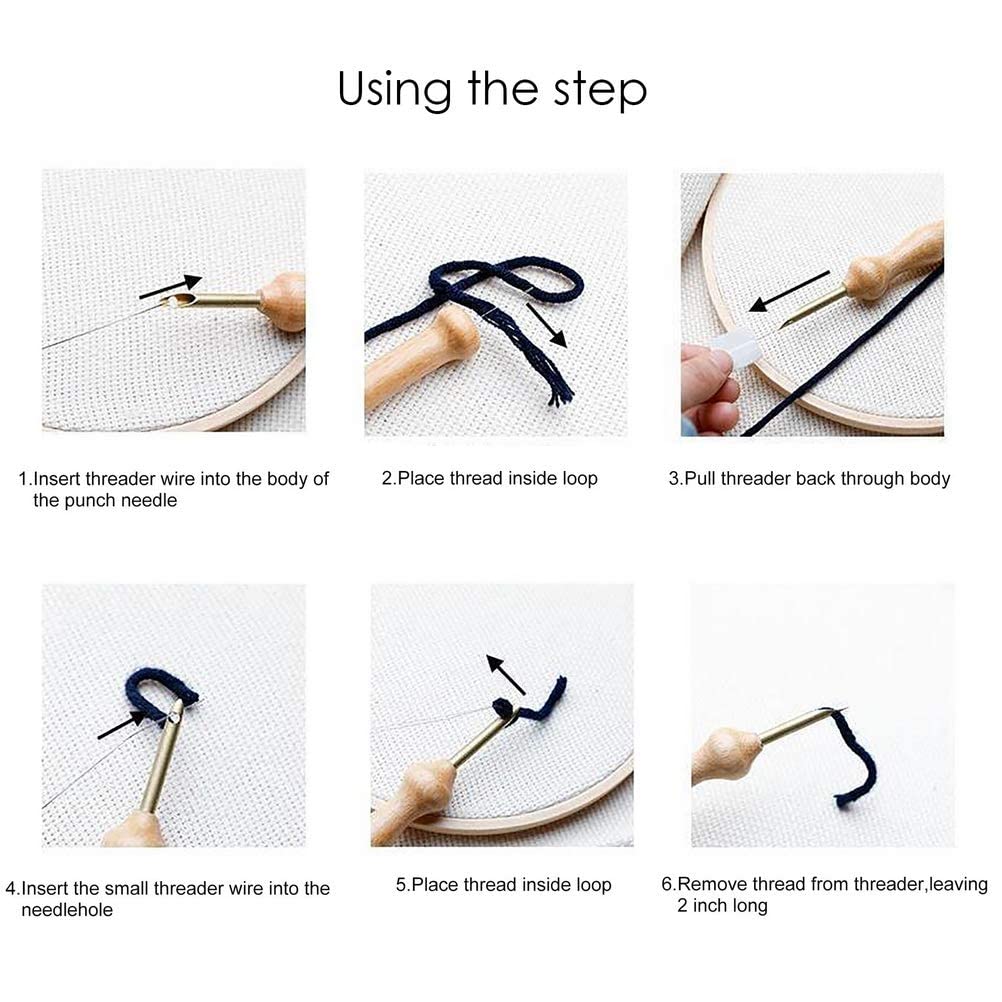 Using the step

1.Insert threader wire into the body of the punch needle

2.Place thread inside loop

3.Pull threader back through body

4.Insert the small threader wire into the needlehole

5.Place thread inside loop

6.Remove thread from threader,leaving 2 inch long