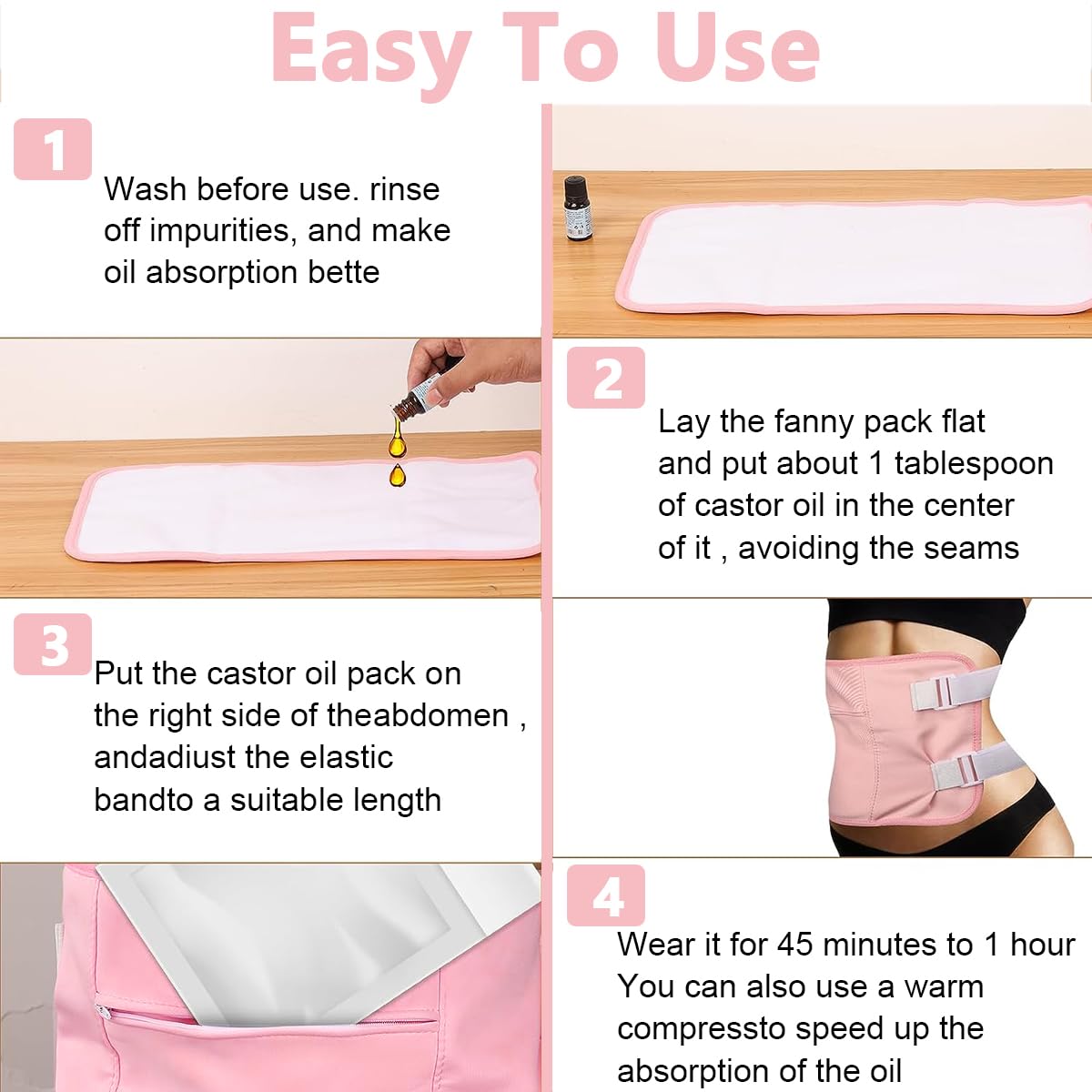 Easy To Use

1

Wash before use. rinse off impurities, and make oil absorption bette

2

Lay the fanny pack flat and put about 1 tablespoon of castor oil in the center of it , avoiding the seams

3

Put the castor oil pack on the right side of theabdomen , andadiust the elastic bandto a suitable length

4

Wear it for 45 minutes to 1 hour You can also use a warm compressto speed up the absorption of the oil