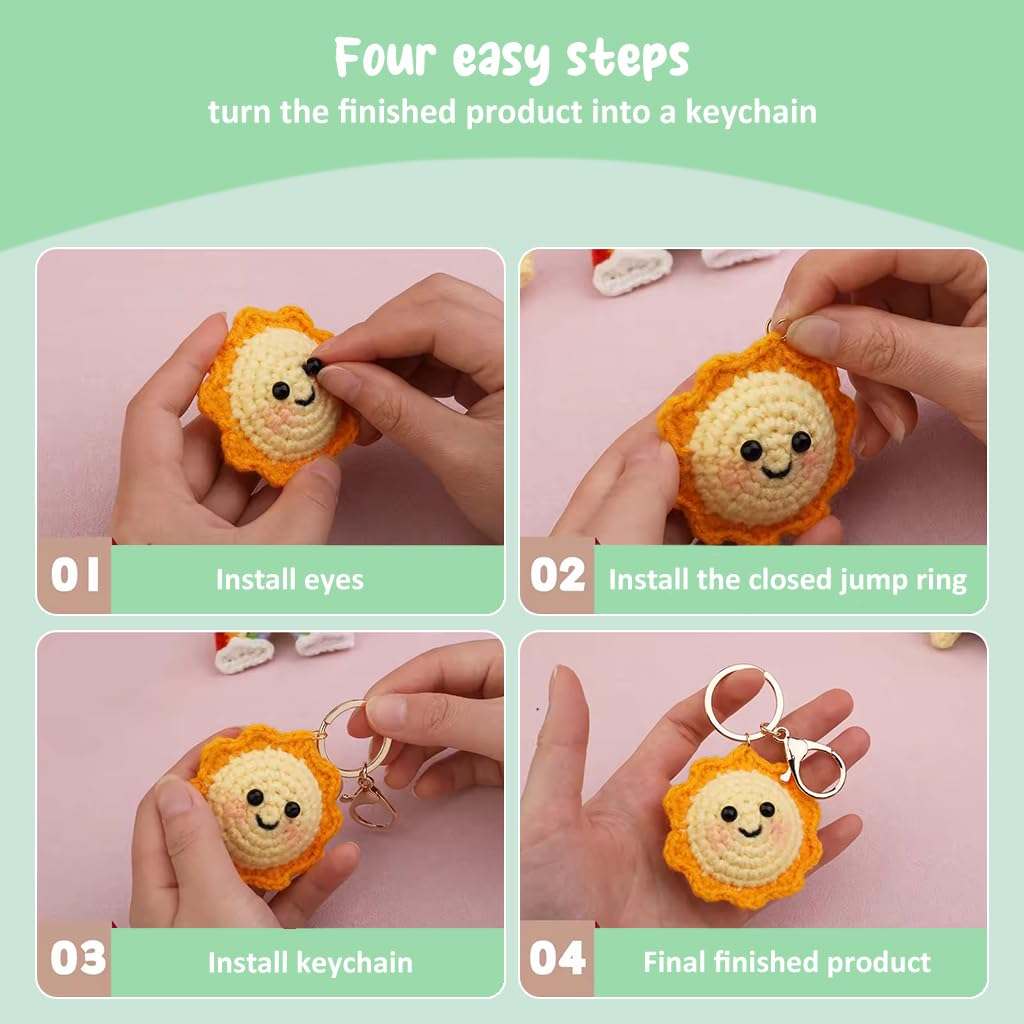 Four easy steps
turn the finished product into a keychain

01 Install eyes

02 Install the closed jump ring

03 Install keychain

04 Final finished product