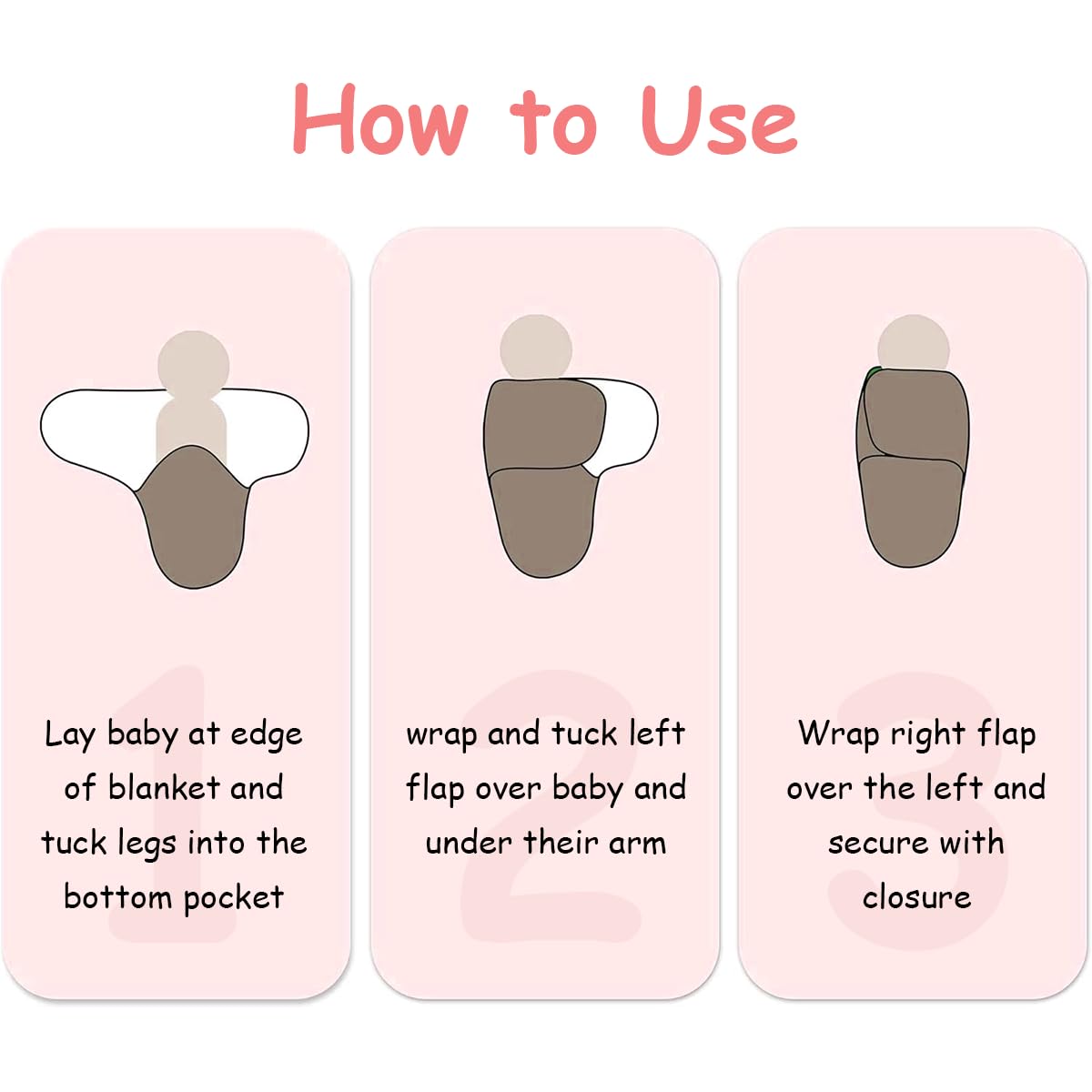 How to Use

1

Lay baby at edge of blanket and tuck legs into the bottom pocket

2

wrap and tuck left flap over baby and under their arm

3

Wrap right flap over the left and secure with closure