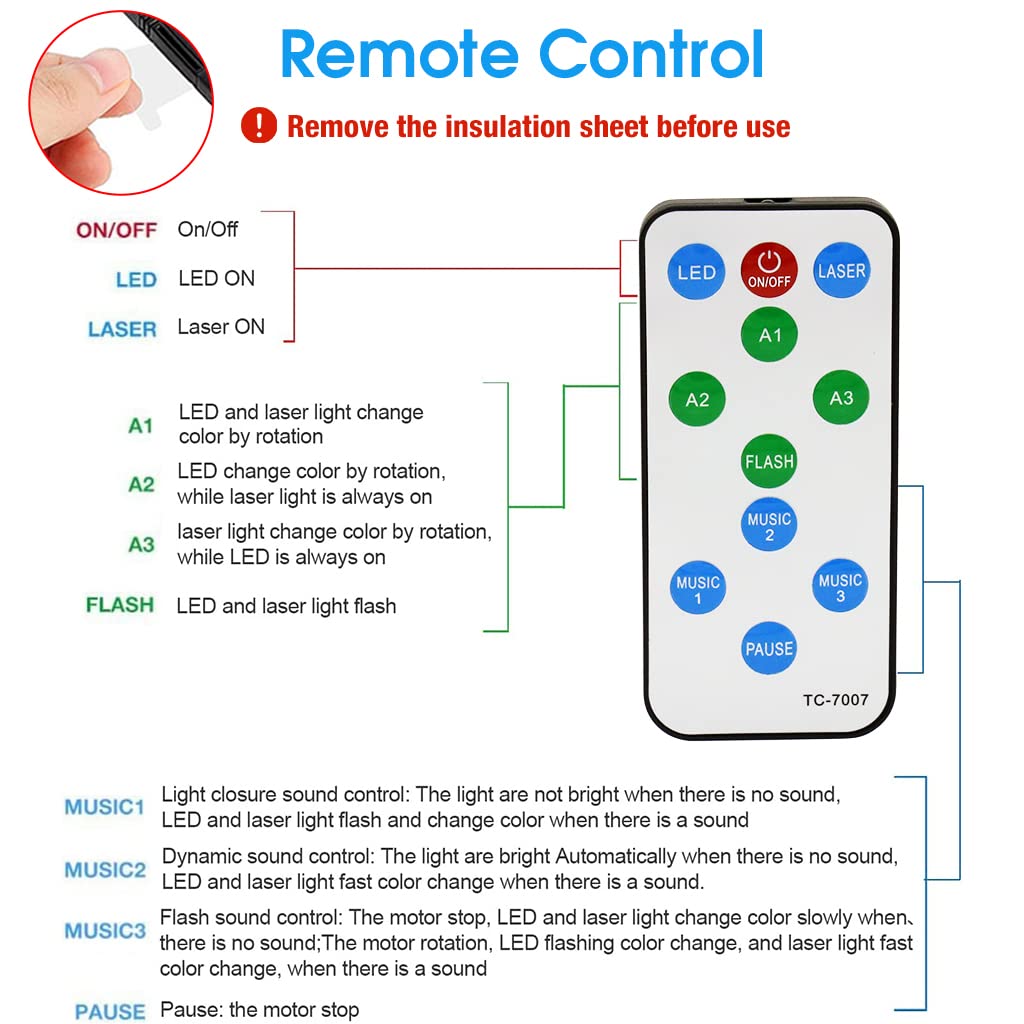 Remote Control

Remove the insulation sheet before use

ON/OFF On/Off

LED LED ON

LASER Laser ON

A1 LED and laser light change color by rotation

A2 LED change color by rotation, while laser light is always on

A3 laser light change color by rotation, while LED is always on

FLASH LED and laser light flash

LED
ON/OFF
LASER
A1
A2
A3
FLASH
MUSIC 2
MUSIC 1
MUSIC 3
PAUSE
TC-7007

MUSIC1 Light closure sound control: The light are not bright when there is no sound, LED and laser light flash and change color when there is a sound

MUSIC2 Dynamic sound control: The light are bright Automatically when there is no sound, LED and laser light fast color change when there is a sound.

MUSIC3 Flash sound control: The motor stop, LED and laser light change color slowly when there is no sound;The motor rotation, LED flashing color change, and laser light fast color change, when there is a sound

PAUSE Pause: the motor stop