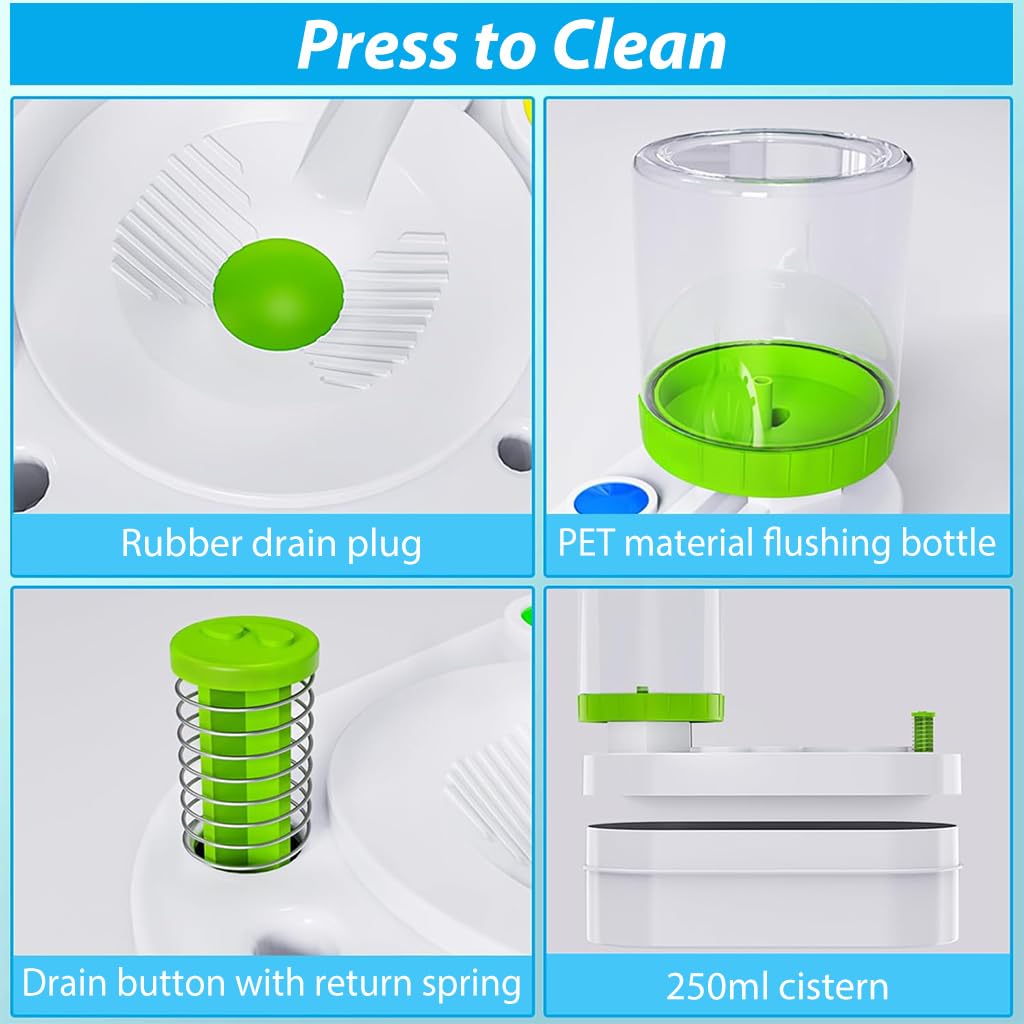 Press to Clean

Rubber drain plug

PET material flushing bottle

Drain button with return spring

250ml cistern