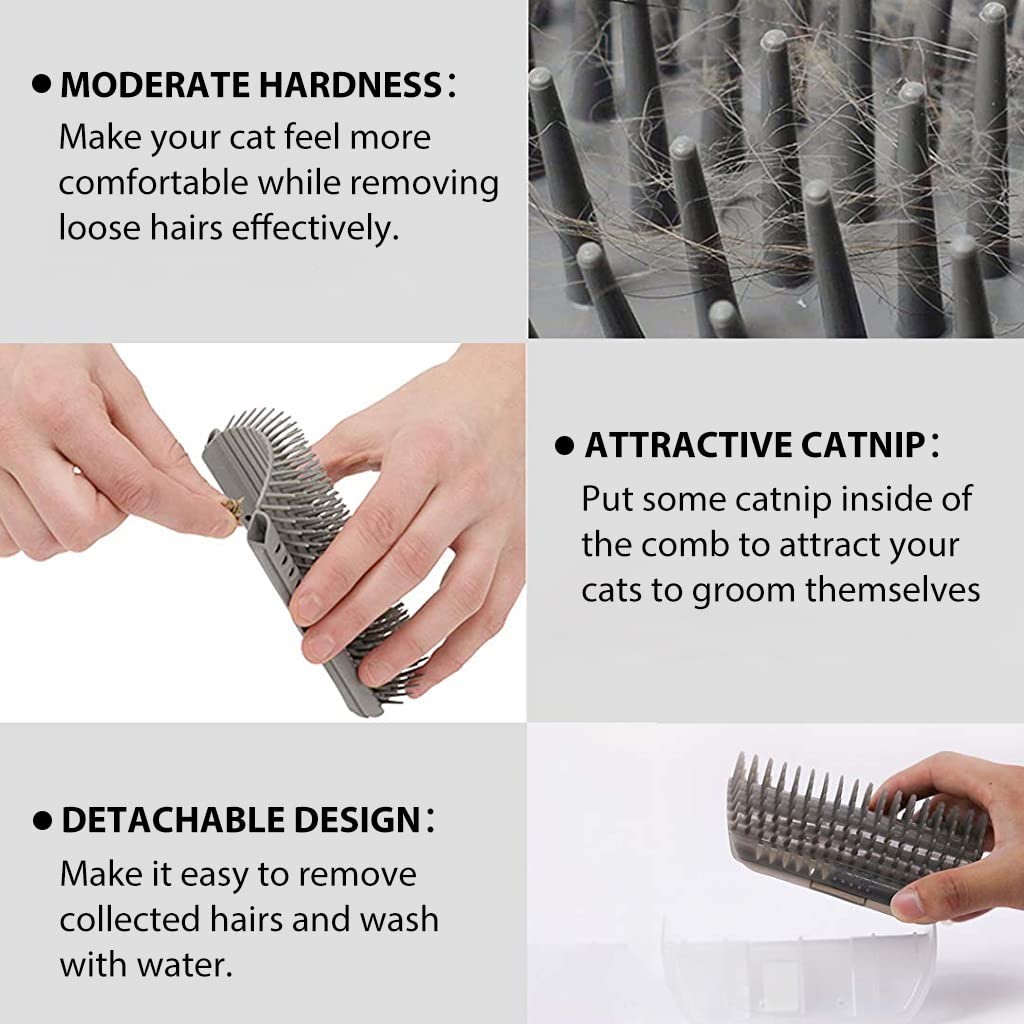 ● MODERATE HARDNESS：
Make your cat feel more comfortable while removing loose hairs effectively.

● ATTRACTIVE CATNIP：
Put some catnip inside of the comb to attract your cats to groom themselves

● DETACHABLE DESIGN：
Make it easy to remove collected hairs and wash with water.