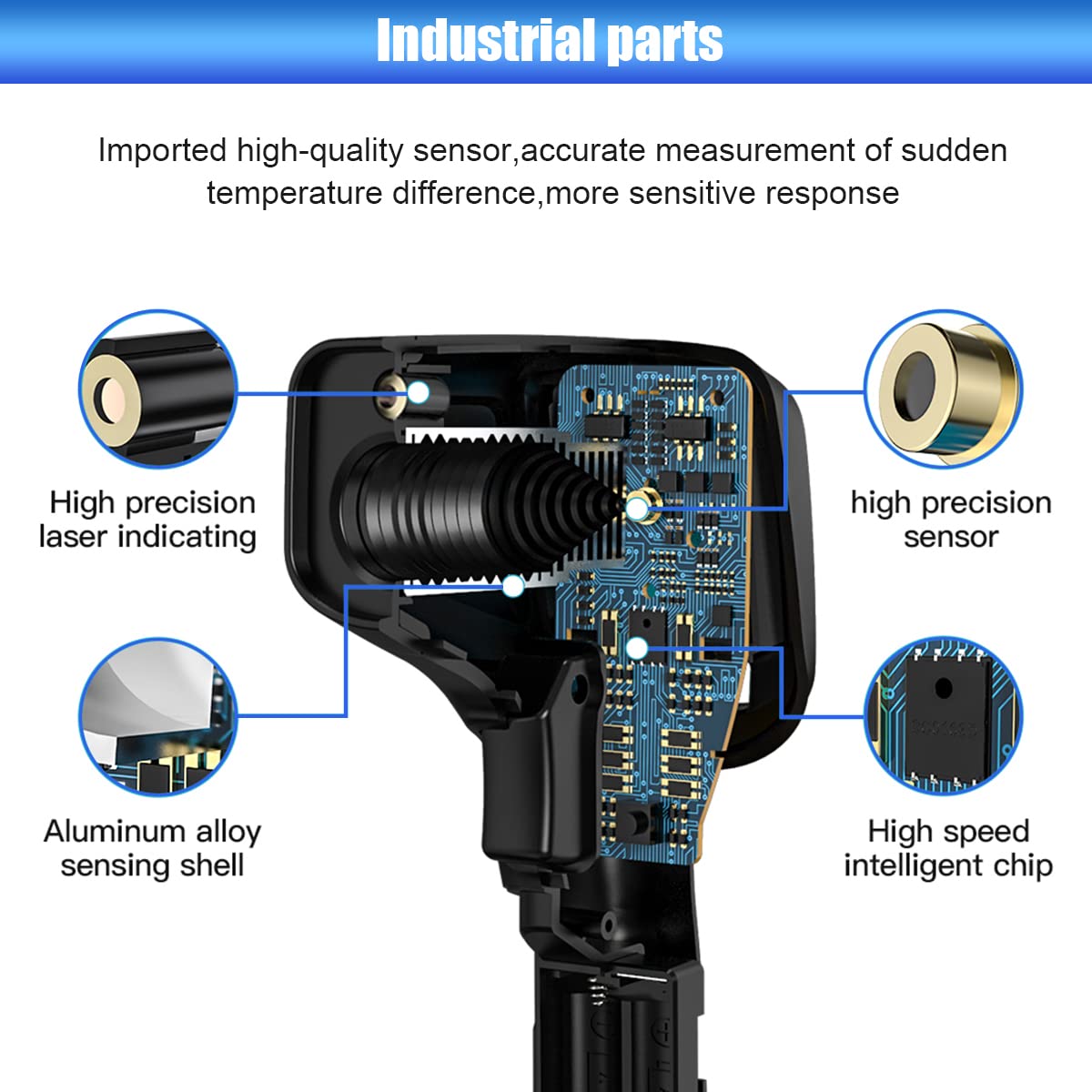 Industrial parts

Imported high-quality sensor,accurate measurement of sudden temperature difference,more sensitive response

High precision laser indicating

high precision sensor

Aluminum alloy sensing shell

High speed intelligent chip