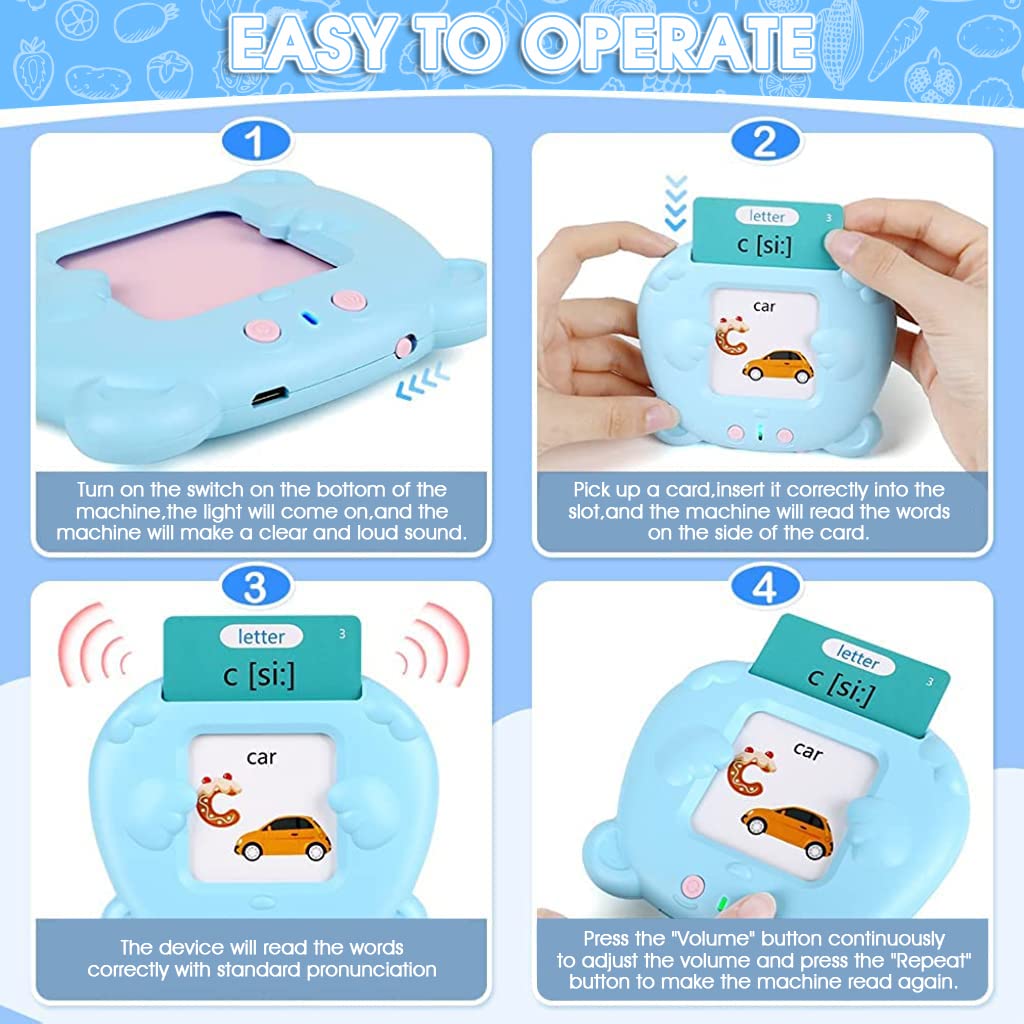 EASY TO OPERATE

1

Turn on the switch on the bottom of the machine,the light will come on,and the machine will make a clear and loud sound.

2

letter 3
c [si:]

car

Pick up a card,insert it correctly into the slot,and the machine will read the words on the side of the card.

3

letter 3
c [si:]

car

The device will read the words correctly with standard pronunciation

4

letter 3
c [si:]

car

Press the "Volume" button continuously to adjust the volume and press the "Repeat" button to make the machine read again.