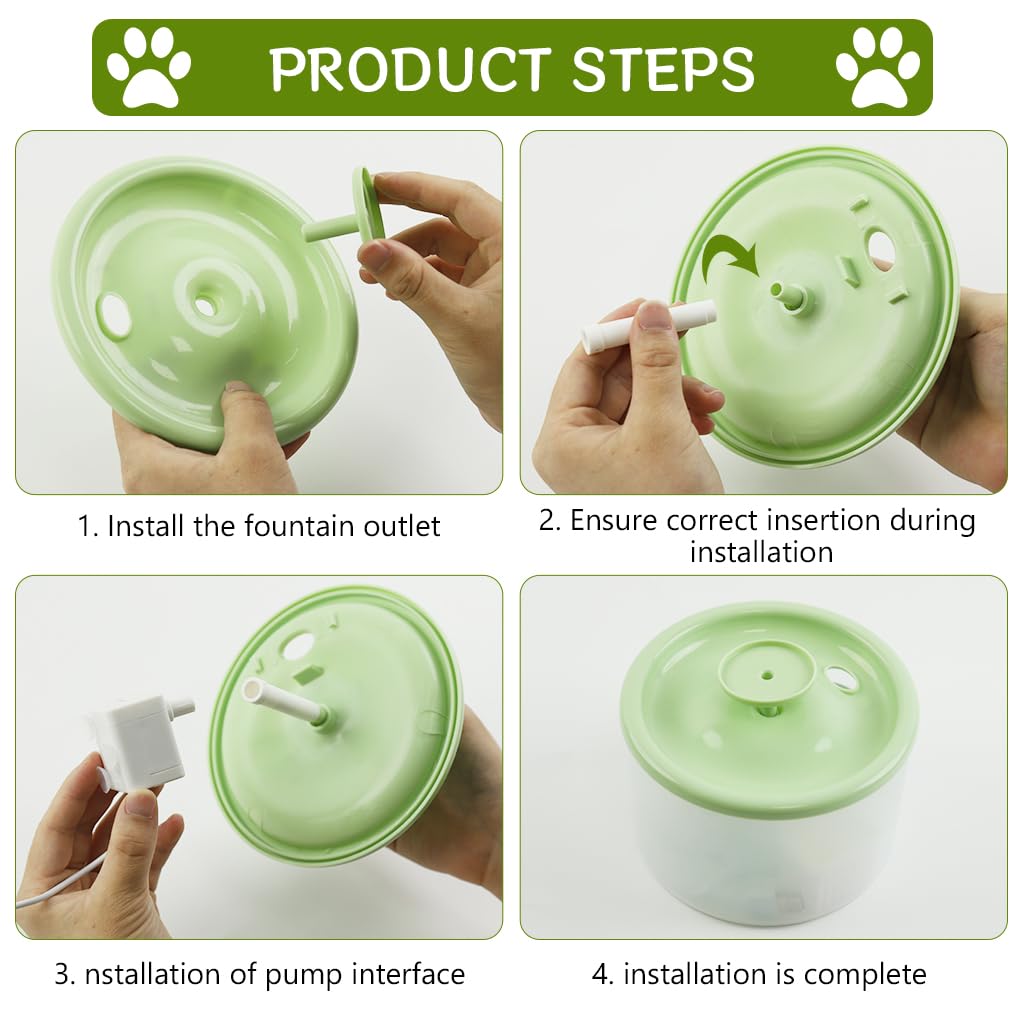 PRODUCT STEPS

1. Install the fountain outlet

2. Ensure correct insertion during installation

3. nstallation of pump interface

4. installation is complete