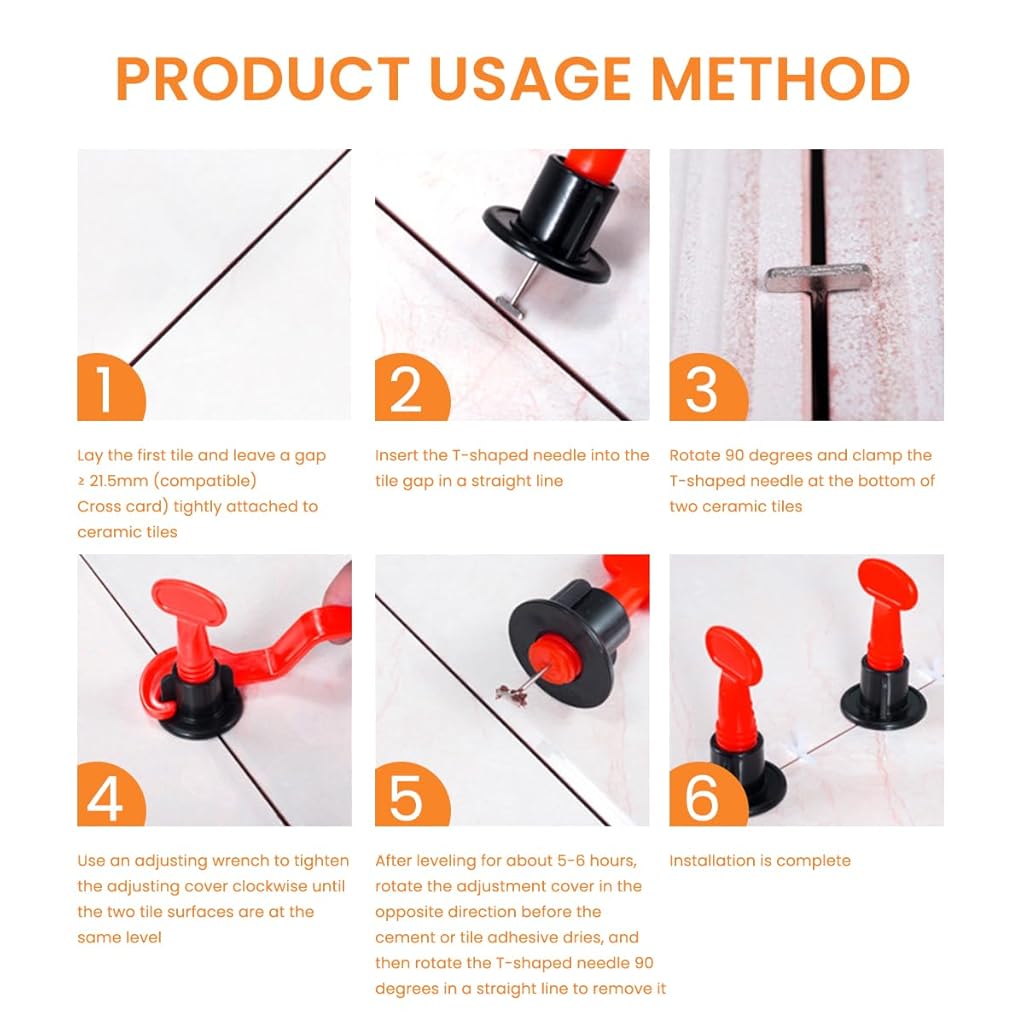 PRODUCT USAGE METHOD

1

Lay the first tile and leave a gap ≥ 21.5mm (compatible) Cross card) tightly attached to ceramic tiles

2

Insert the T-shaped needle into the tile gap in a straight line

3

Rotate 90 degrees and clamp the T-shaped needle at the bottom of two ceramic tiles

4

Use an adjusting wrench to tighten the adjusting cover clockwise until the two tile surfaces are at the same level

5

After leveling for about 5-6 hours, rotate the adjustment cover in the opposite direction before the cement or tile adhesive dries, and then rotate the T-shaped needle 90 degrees in a straight line to remove it

6

Installation is complete