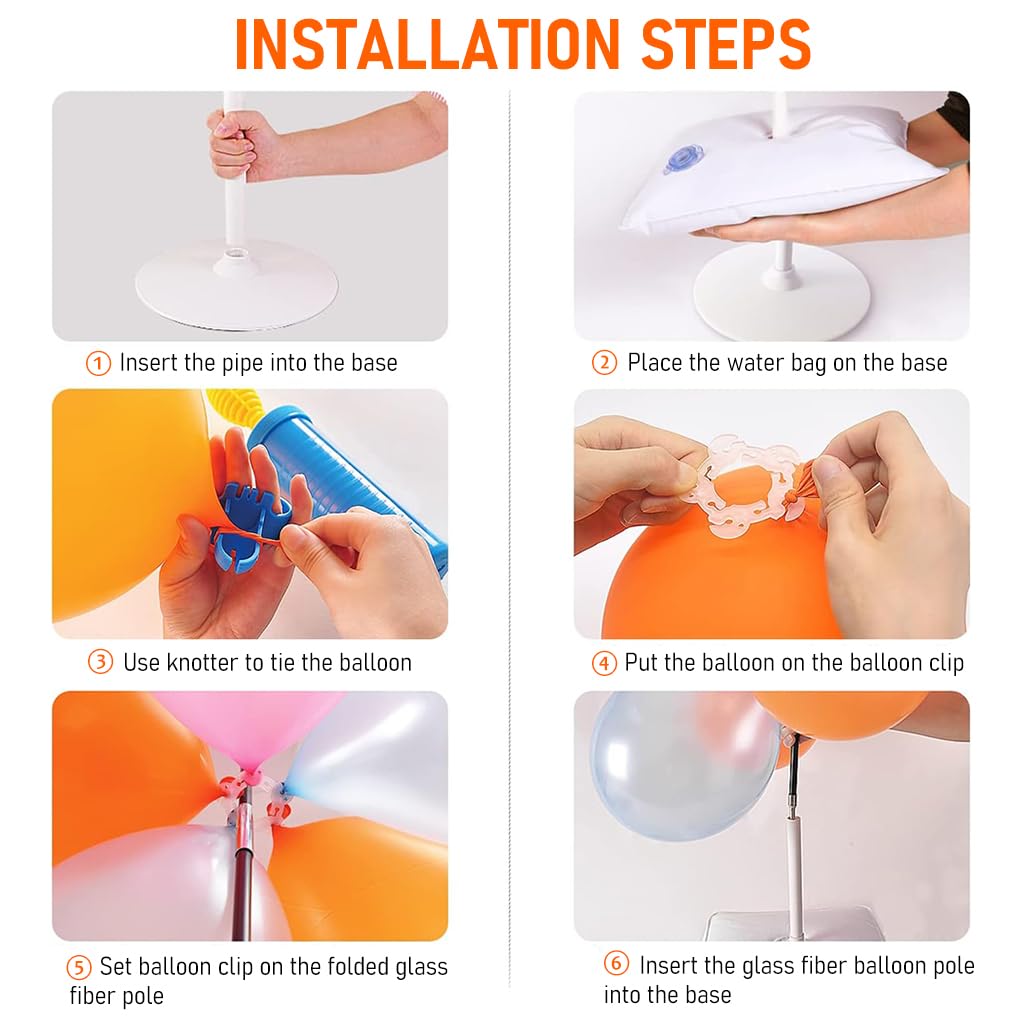 INSTALLATION STEPS

① Insert the pipe into the base

② Place the water bag on the base

③ Use knotter to tie the balloon

④ Put the balloon on the balloon clip

⑤ Set balloon clip on the folded glass fiber pole

⑥ Insert the glass fiber balloon pole into the base